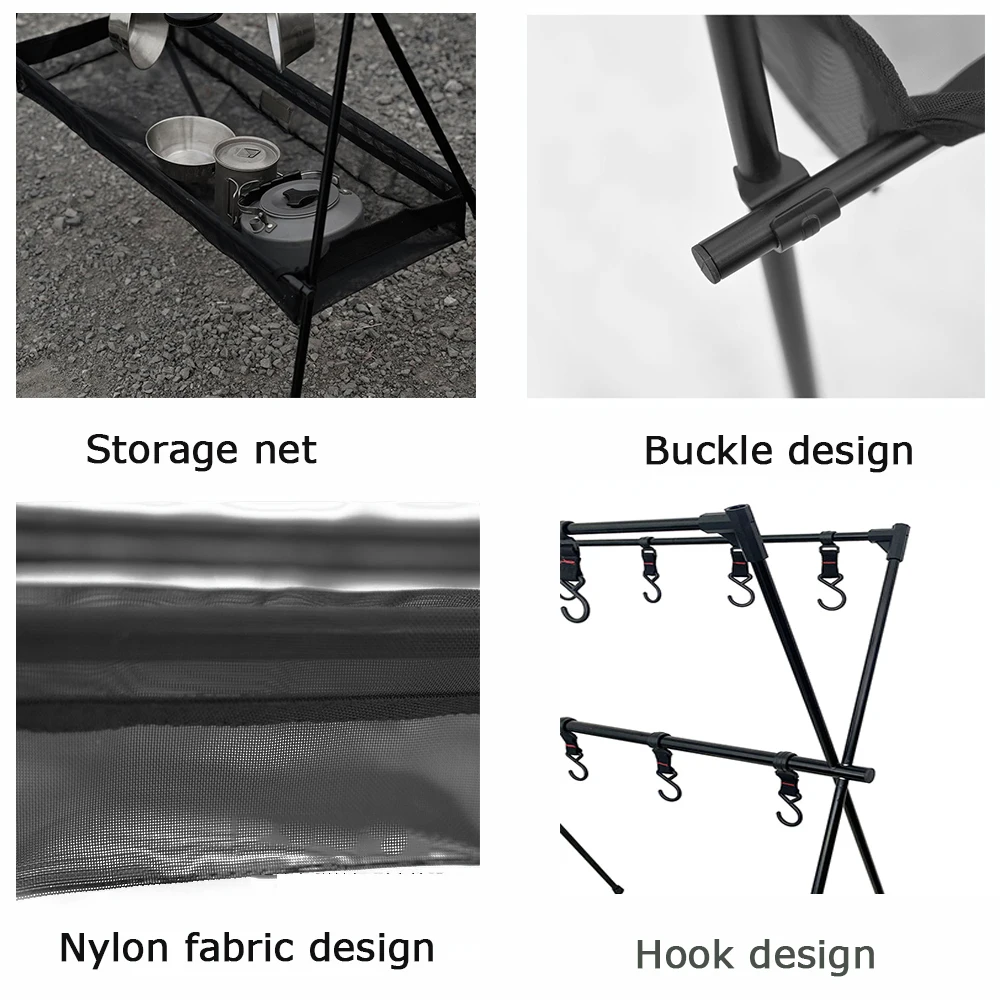 Storage net

Buckle design

Nylon fabric design

Hook design