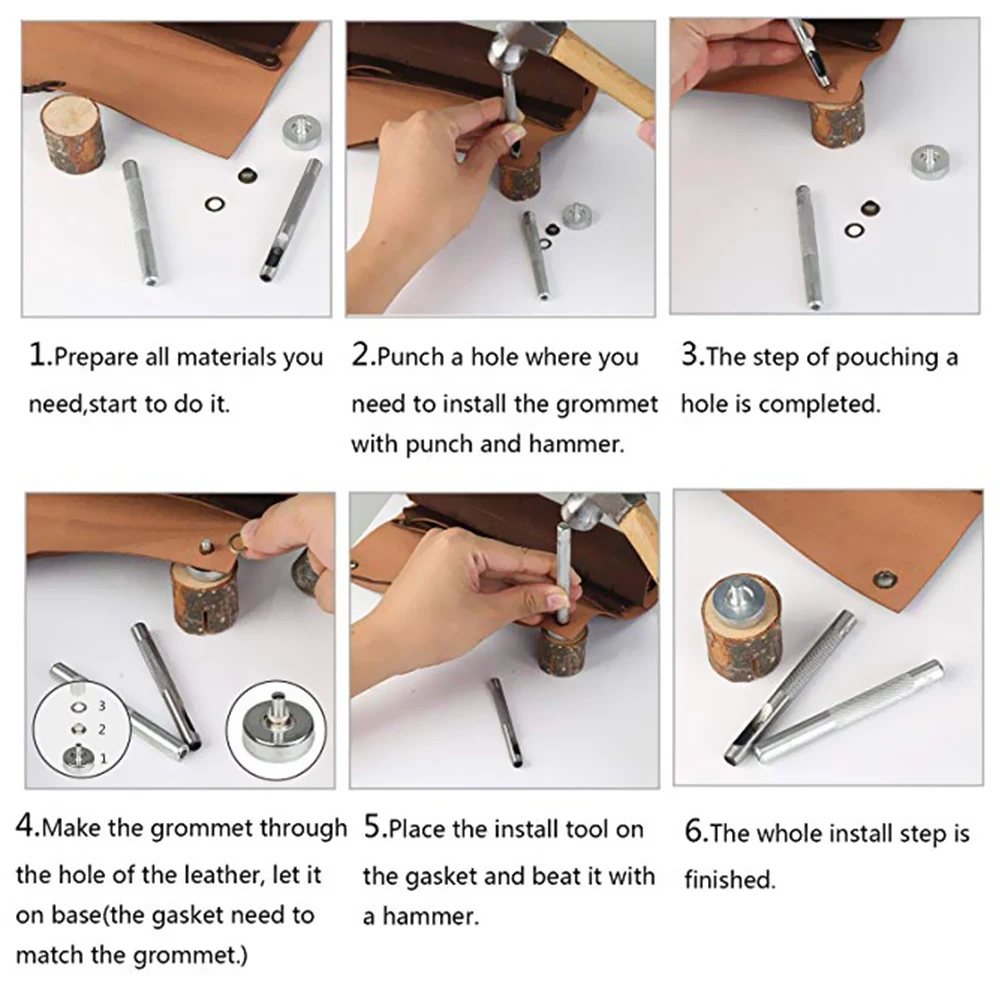 1.Prepare all materials you need,start to do it.

2.Punch a hole where you need to install the grommet with punch and hammer.

3.The step of pouching a hole is completed.

3
2
1

4.Make the grommet through the hole of the leather, let it on base(the gasket need to match the grommet.)

5.Place the install tool on the gasket and beat it with a hammer.

6.The whole install step is finished.