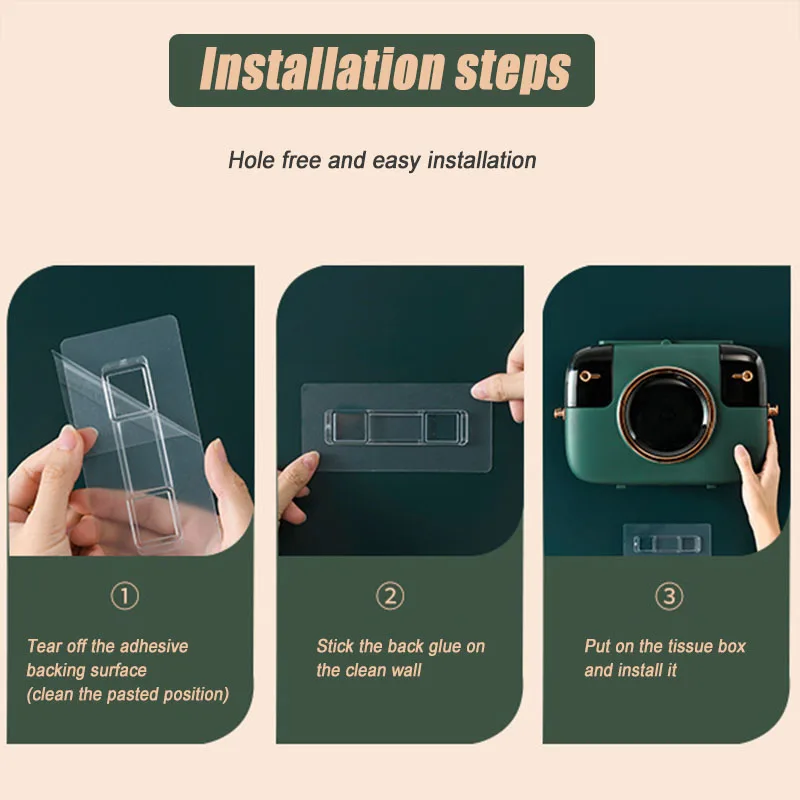 Installation steps

Hole free and easy installation

①

Tear off the adhesive backing surface (clean the pasted position)

②

Stick the back glue on the clean wall

③

Put on the tissue box and install it