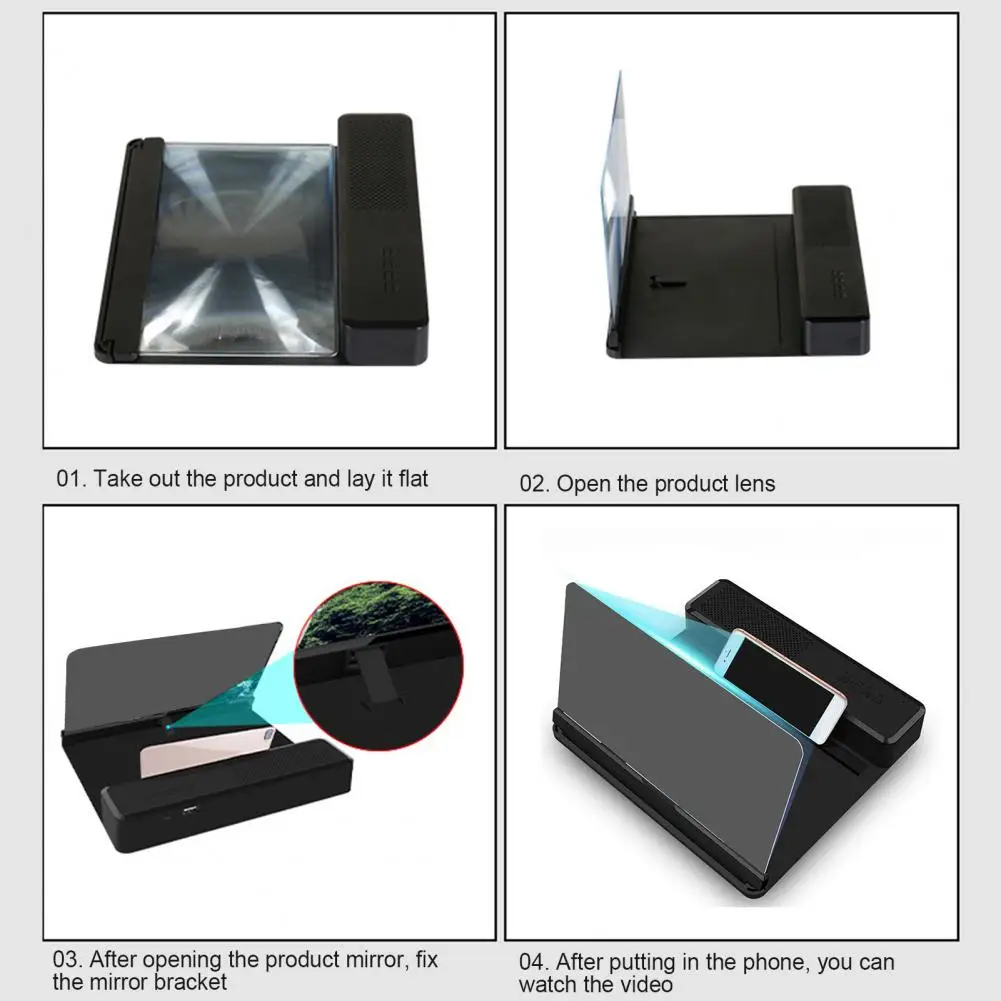 01. Take out the product and lay it flat

02. Open the product lens

03. After opening the product mirror, fix the mirror bracket

04. After putting in the phone, you can watch the video