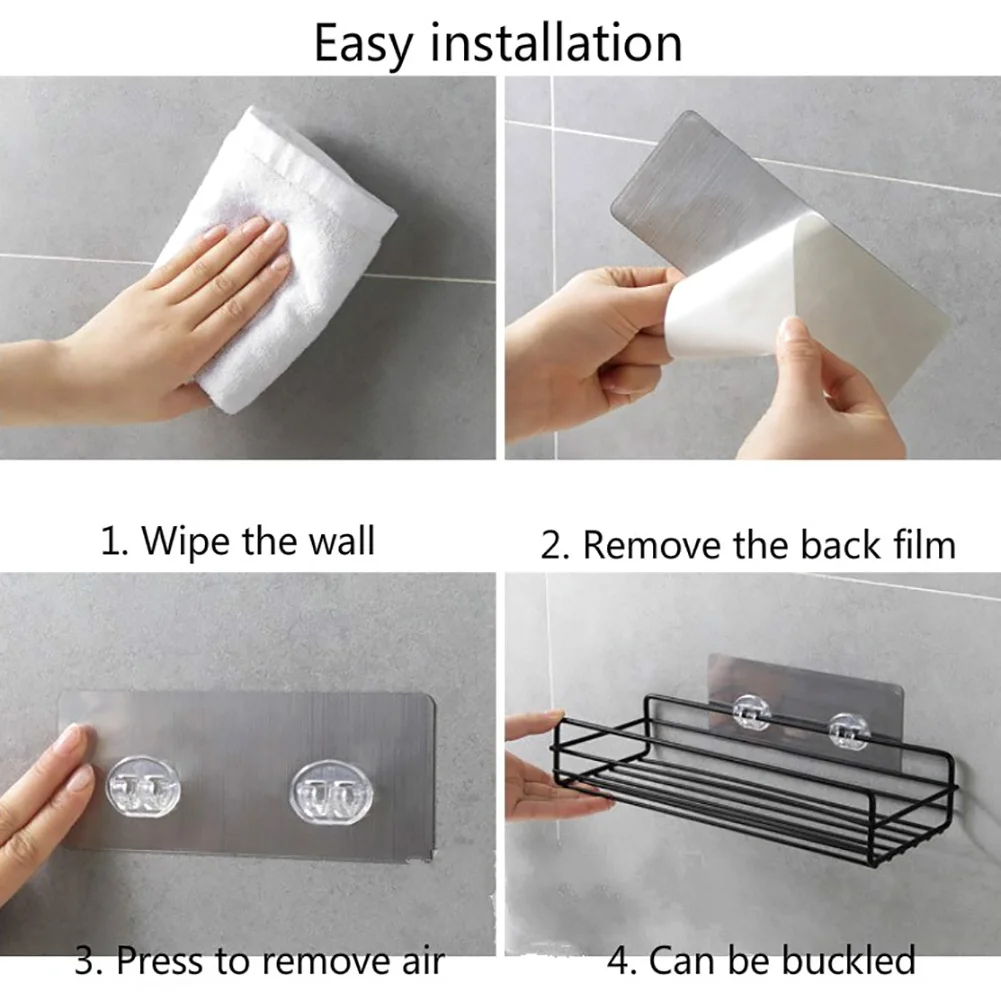 Easy installation

1. Wipe the wall

2. Remove the back film

3. Press to remove air

4. Can be buckled