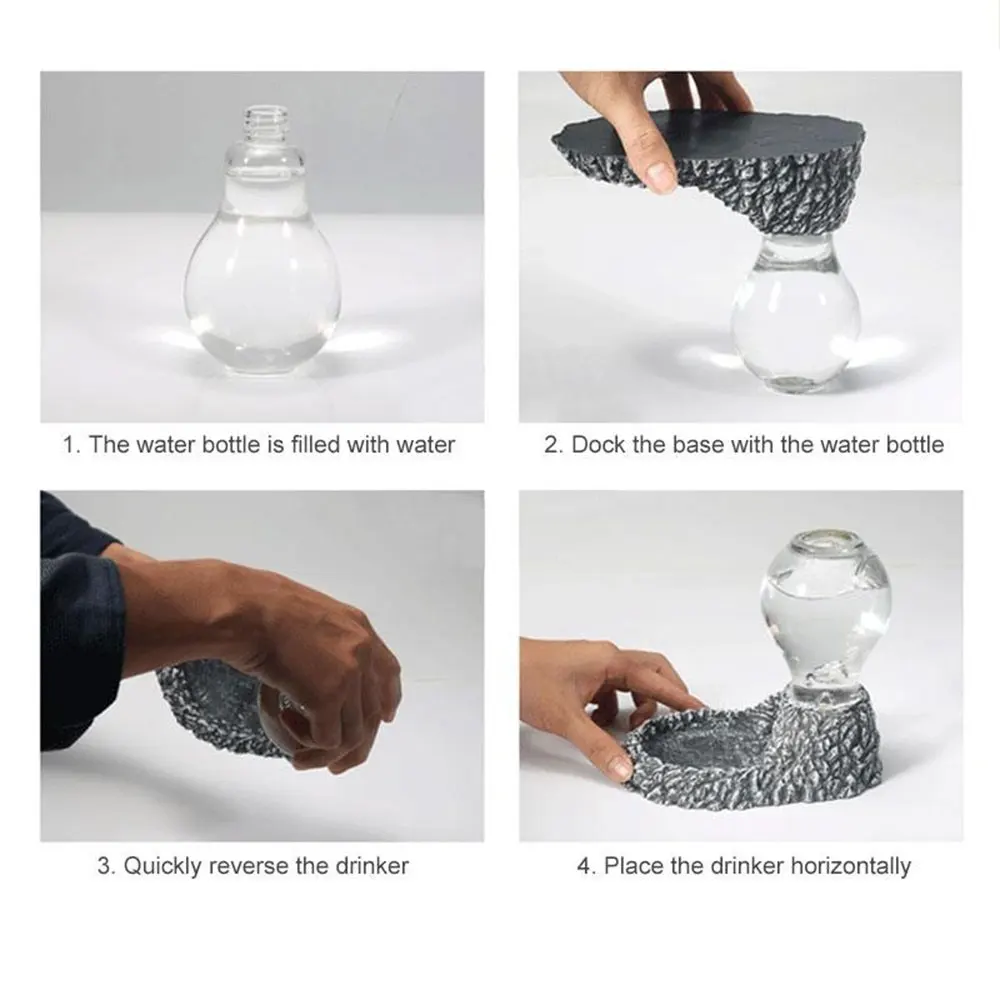 1. The water bottle is filled with water

2. Dock the base with the water bottle

3. Quickly reverse the drinker

4. Place the drinker horizontally