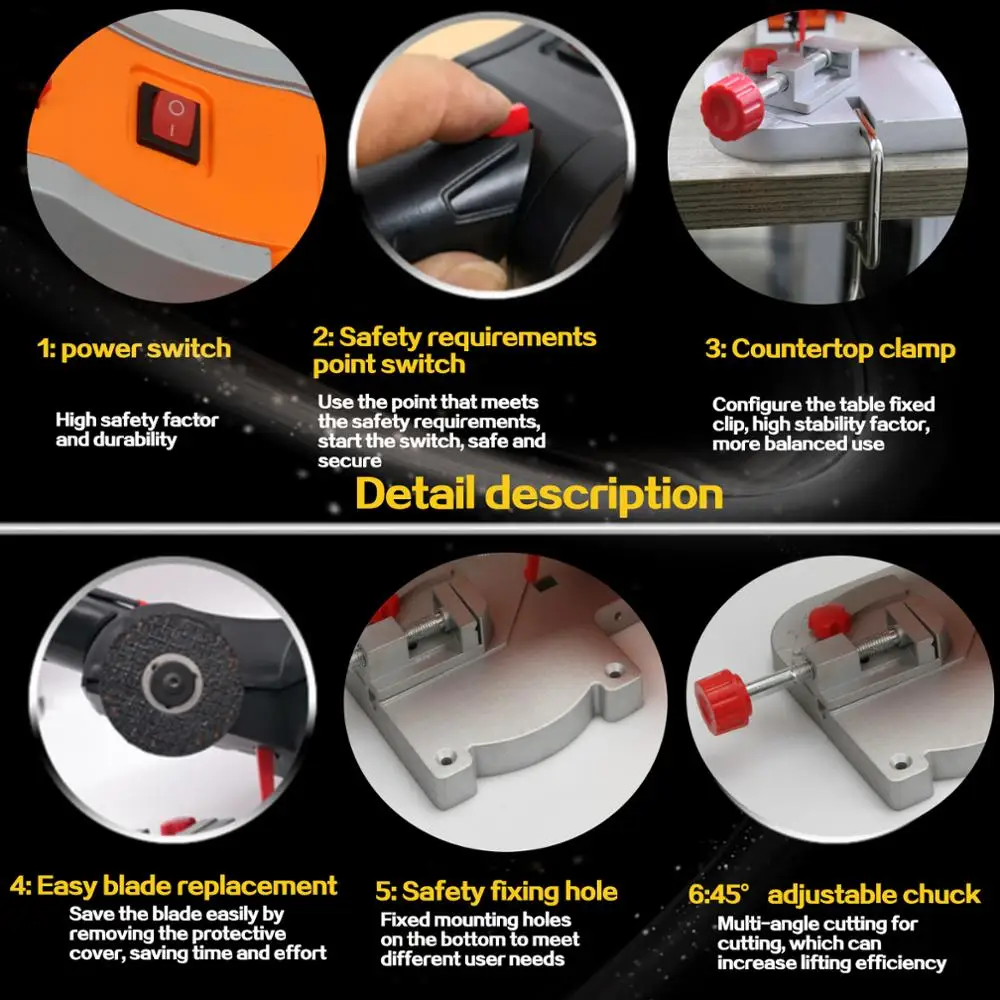 1: power switch

High safety factor and durability

2: Safety requirements point switch

Use the point that meets the safety requirements, start the switch, safe and secure

3: Countertop clamp

Configure the table fixed clip, high stability factor, more balanced use

Detail description

4: Easy blade replacement

Save the blade easily by removing the protective cover, saving time and effort

5: Safety fixing hole

Fixed mounting holes on the bottom to meet different user needs

6:45° adjustable chuck

Multi-angle cutting for cutting, which can increase lifting efficiency