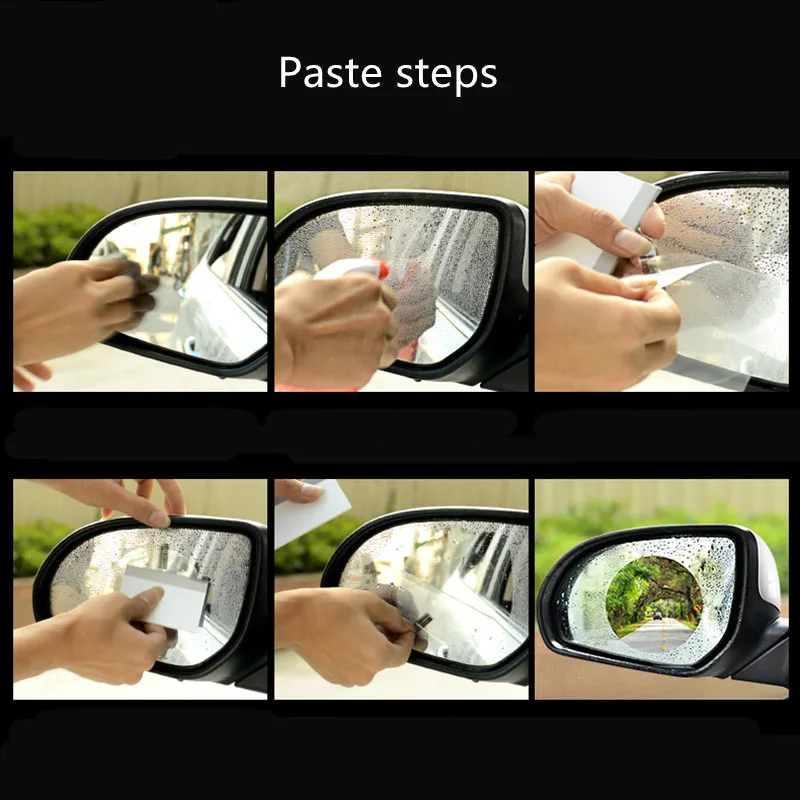 Paste steps