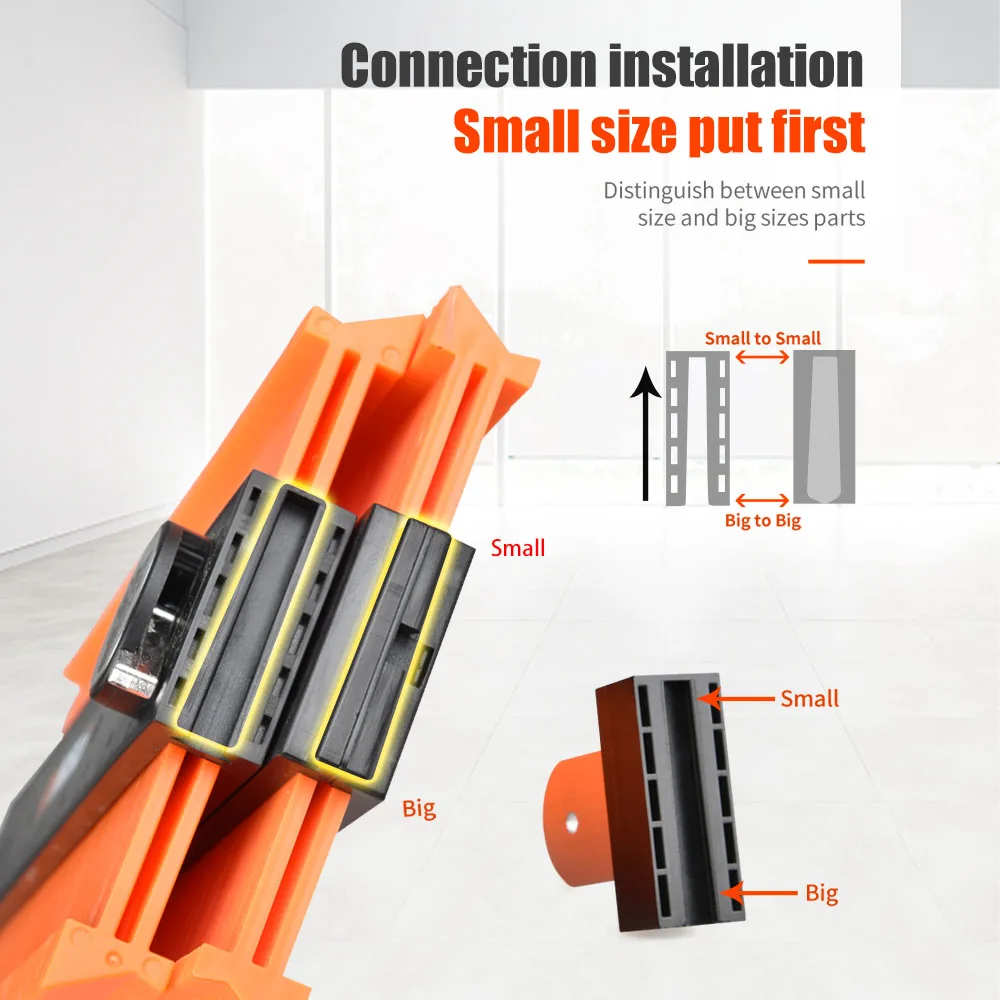 Connection installation
Small size put first

Distinguish between small size and big sizes parts

Small to Small

Big to Big

Small

Big

Small

Big