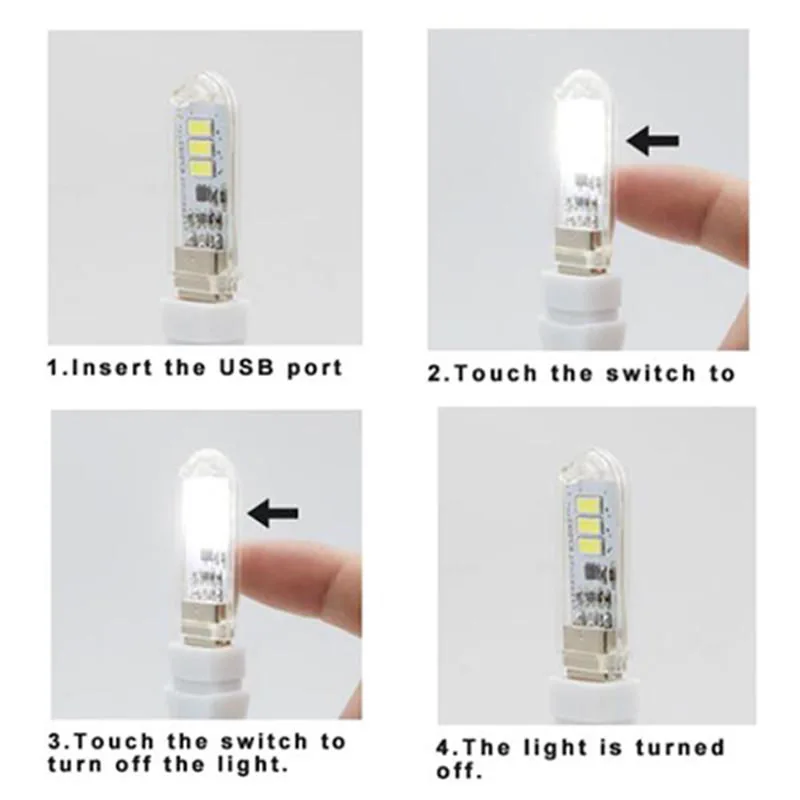 1.Insert the USB port

2.Touch the switch to

3.Touch the switch to turn off the light.

4.The light is turned off.