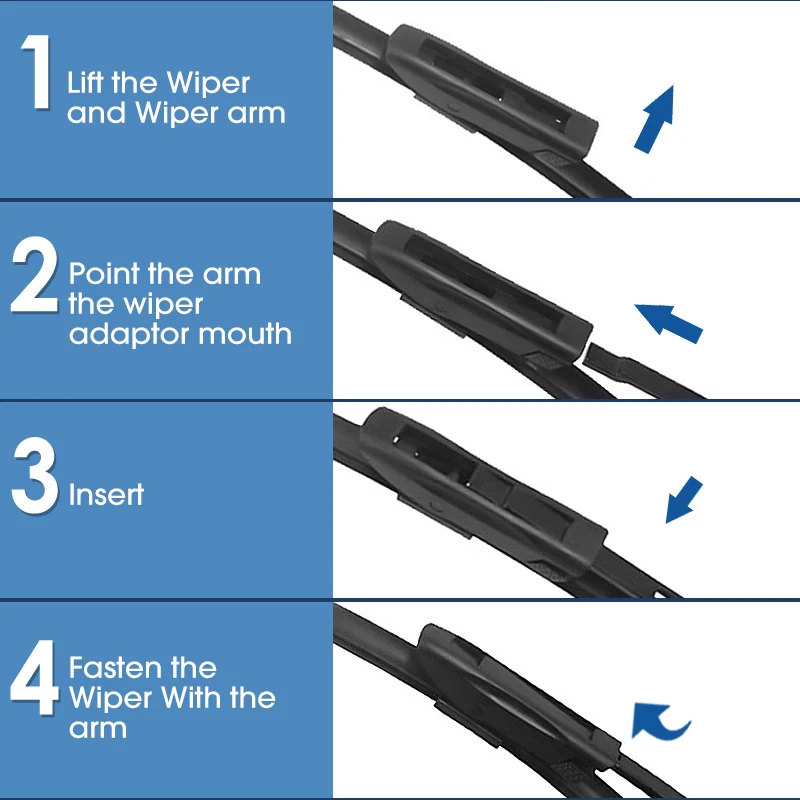 1 Lift the Wiper and Wiper arm

2 Point the arm the wiper adaptor mouth

3 Insert

4 Fasten the Wiper With the arm