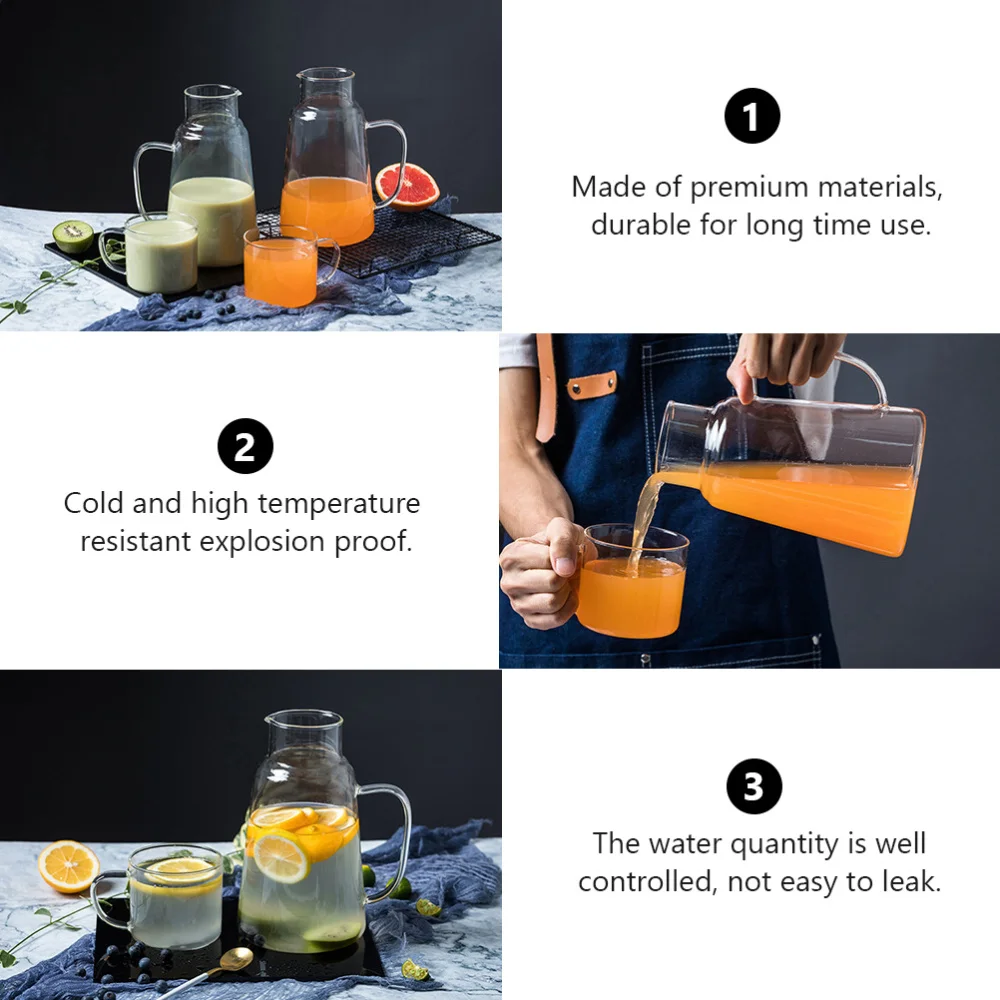 1

Made of premium materials, durable for long time use.

2

Cold and high temperature resistant explosion proof.

3

The water quantity is well controlled, not easy to leak.