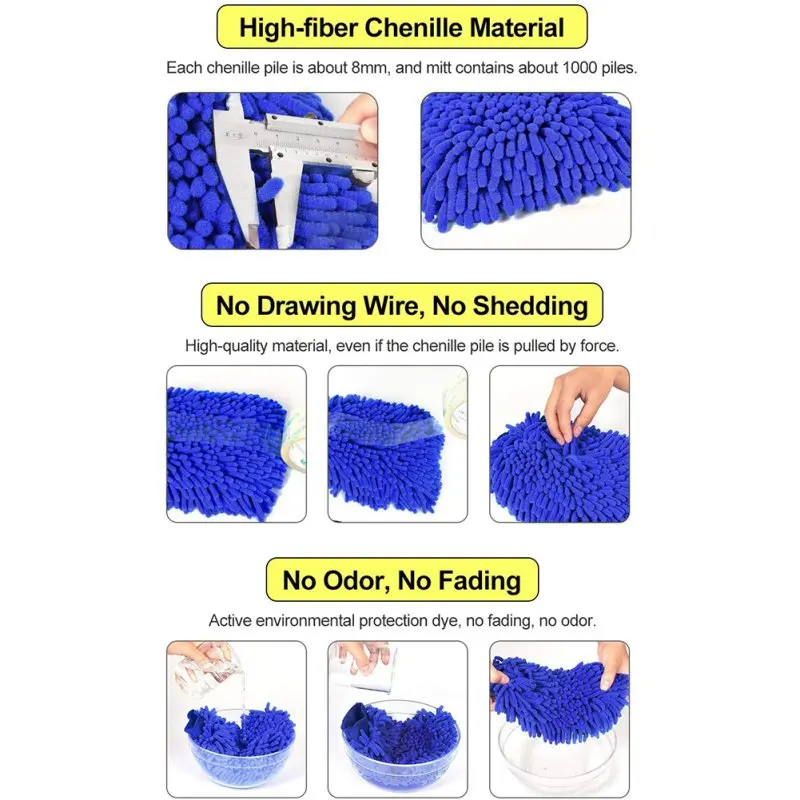 High-fiber Chenille Material

Each chenille pile is about 8mm, and mitt contains about 1000 piles.

No Drawing Wire, No Shedding

High-quality material, even if the chenille pile is pulled by force.

No Odor, No Fading

Active environmental protection dye, no fading, no odor.