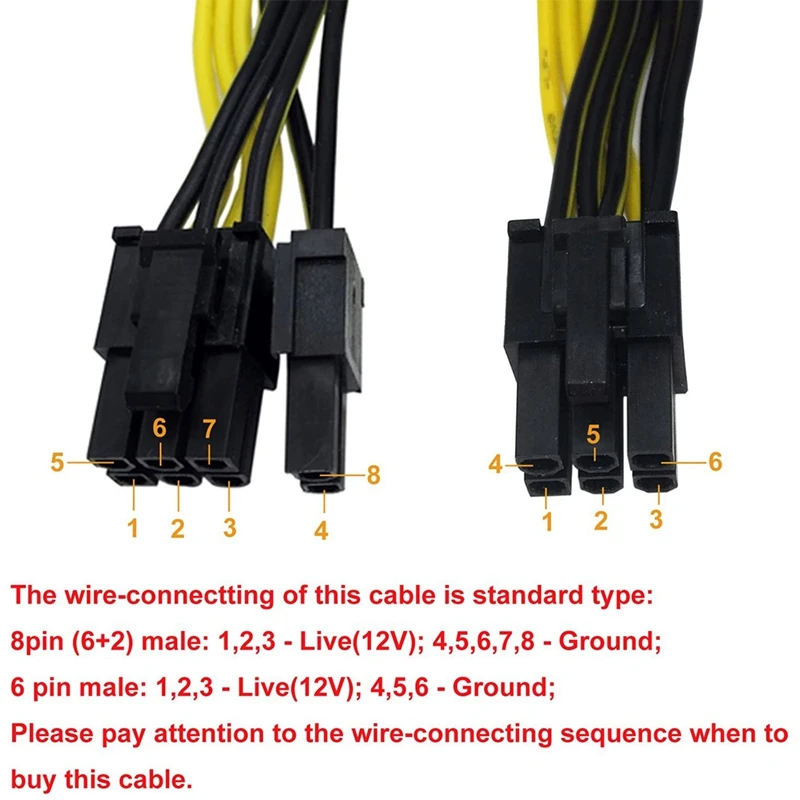 6 7
5
8
1 2 3 4

5
4 6
1 2 3

The wire-connectting of this cable is standard type:
8pin (6+2) male: 1,2,3 - Live(12V); 4,5,6,7,8 - Ground;
6 pin male: 1,2,3 - Live(12V); 4,5,6 - Ground;
Please pay attention to the wire-connecting sequence when to buy this cable.