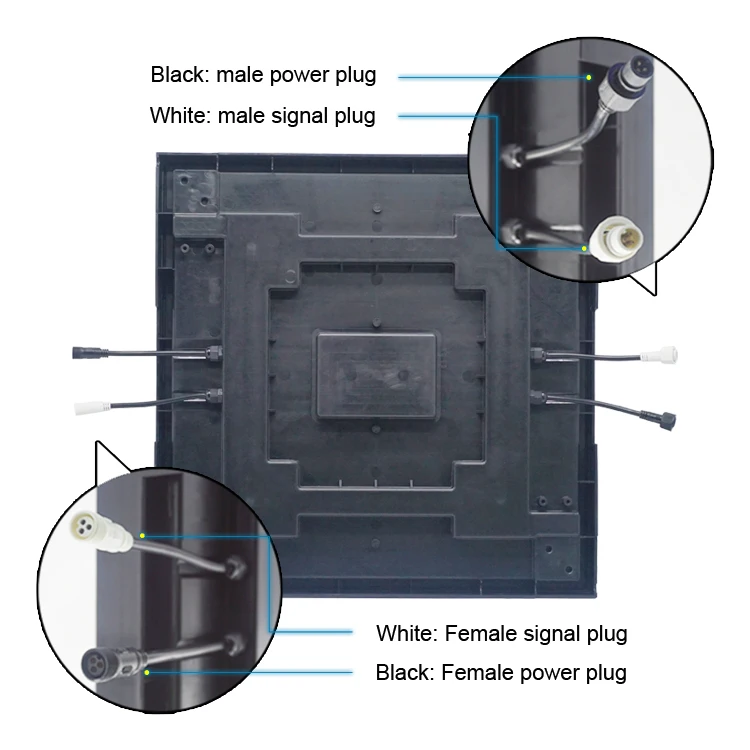 Black: male power plug
White: male signal plug
White: Female signal plug
Black: Female power plug