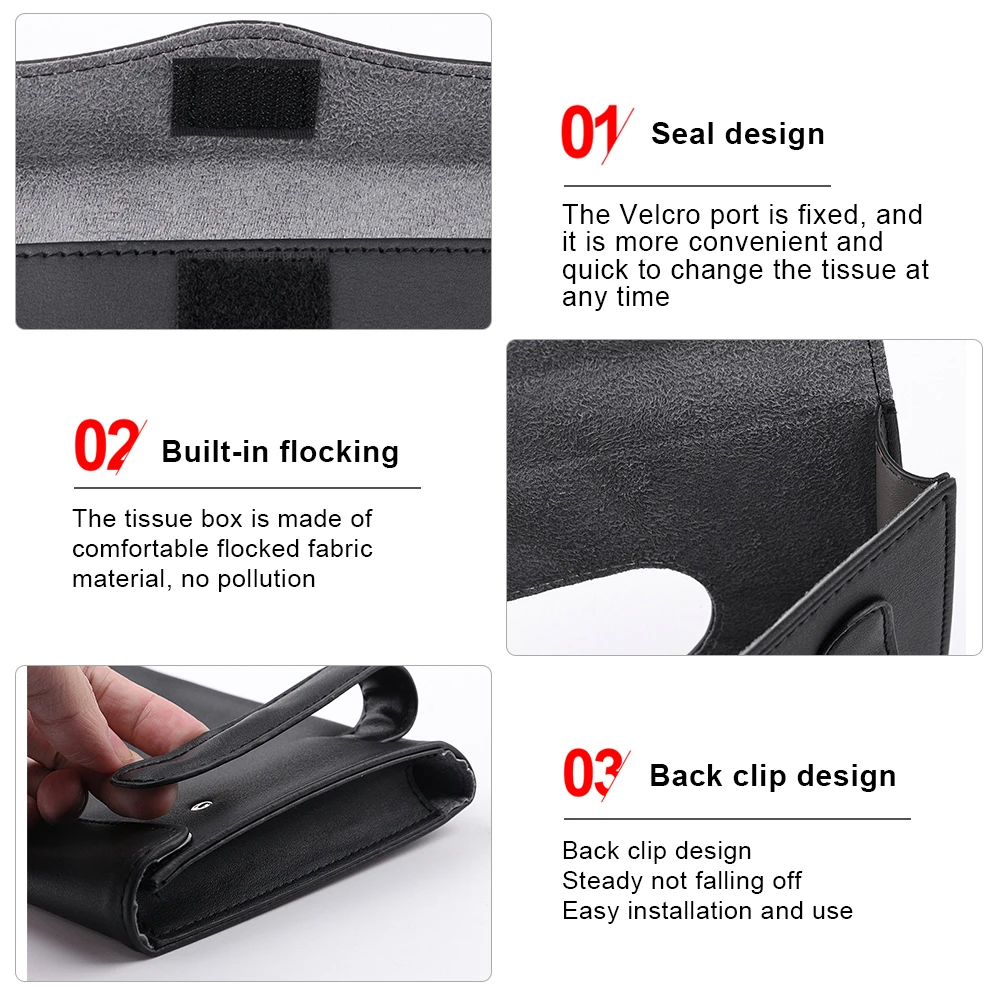 01 Seal design

The Velcro port is fixed, and it is more convenient and quick to change the tissue at any time

02 Built-in flocking

The tissue box is made of comfortable flocked fabric material, no pollution

03 Back clip design

Back clip design
Steady not falling off
Easy installation and use