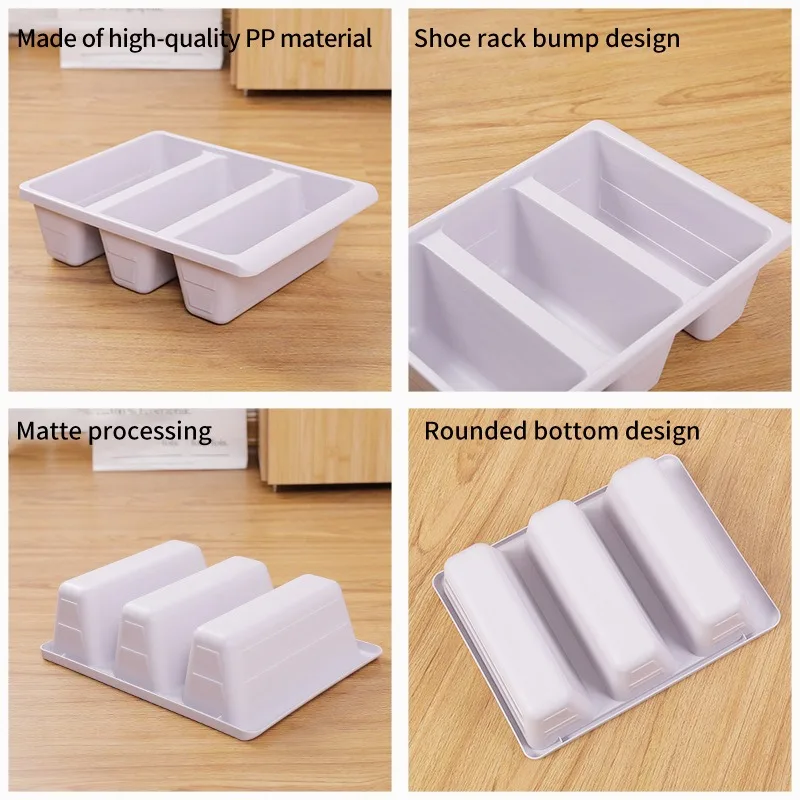 Made of high-quality PP material

Shoe rack bump design

Matte processing

Rounded bottom design