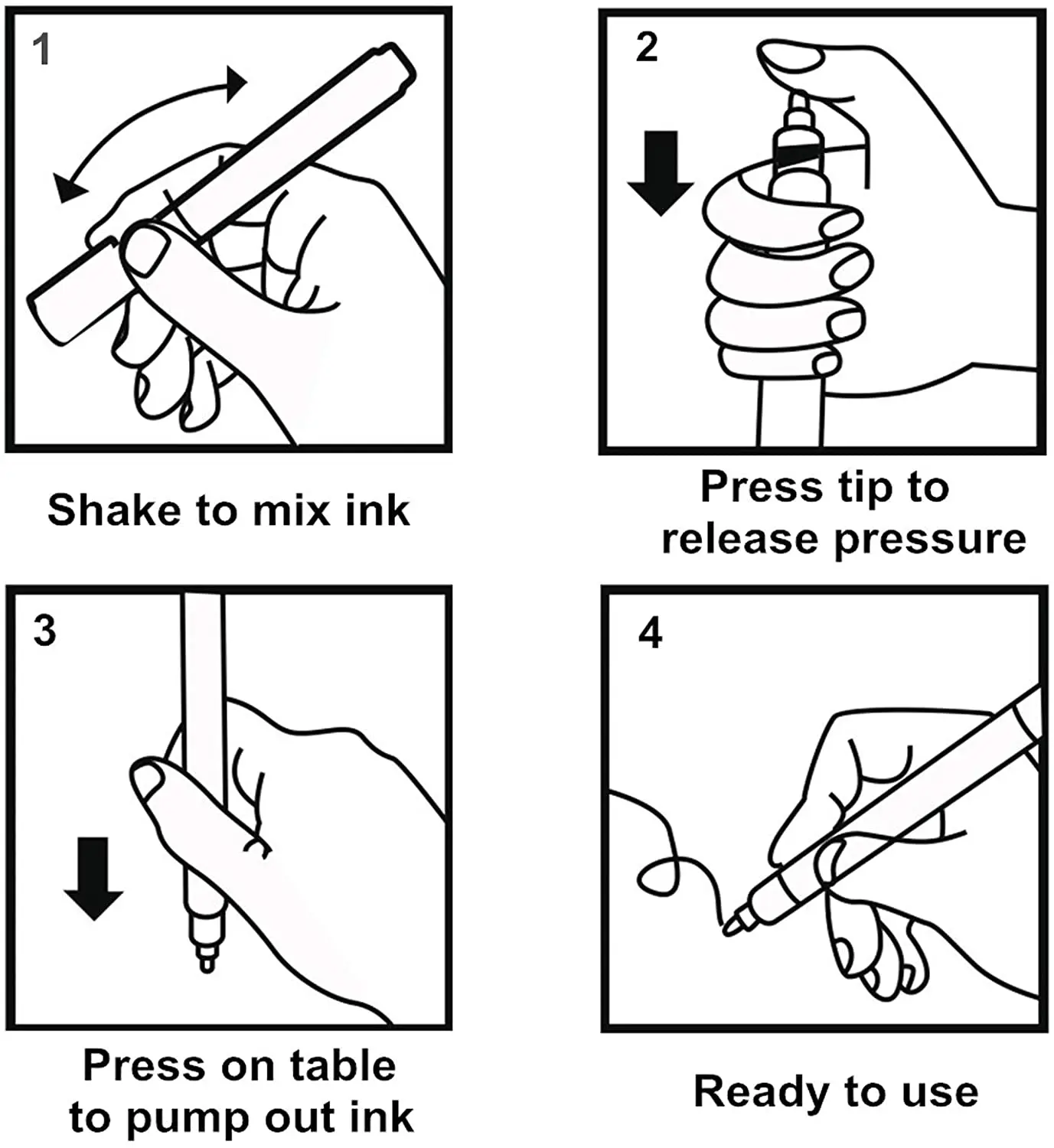 1

Shake to mix ink

2

Press tip to release pressure

3

Press on table to pump out ink

4

Ready to use