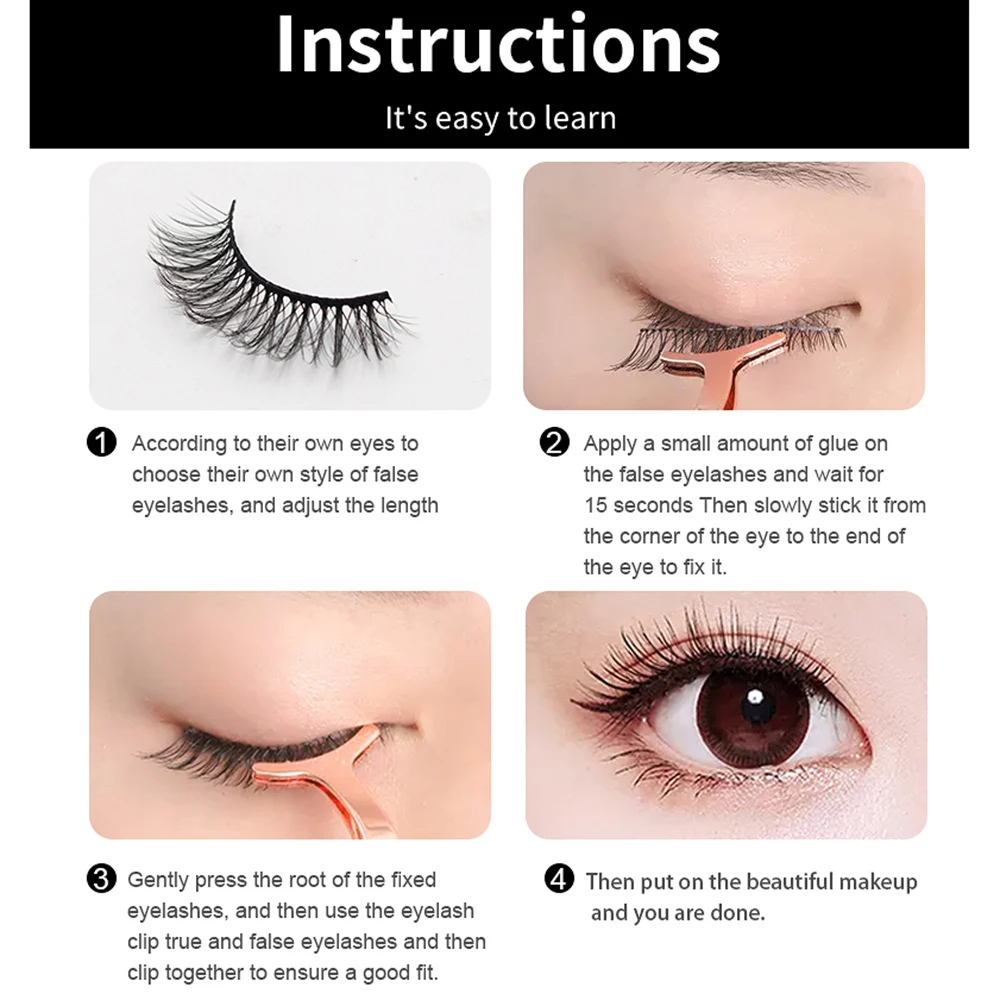 Instructions

It's easy to learn

❶ According to their own eyes to choose their own style of false eyelashes, and adjust the length

❷ Apply a small amount of glue on the false eyelashes and wait for 15 seconds Then slowly stick it from the corner of the eye to the end of the eye to fix it.

❸ Gently press the root of the fixed eyelashes, and then use the eyelash clip true and false eyelashes and then clip together to ensure a good fit.

❹ Then put on the beautiful makeup and you are done.