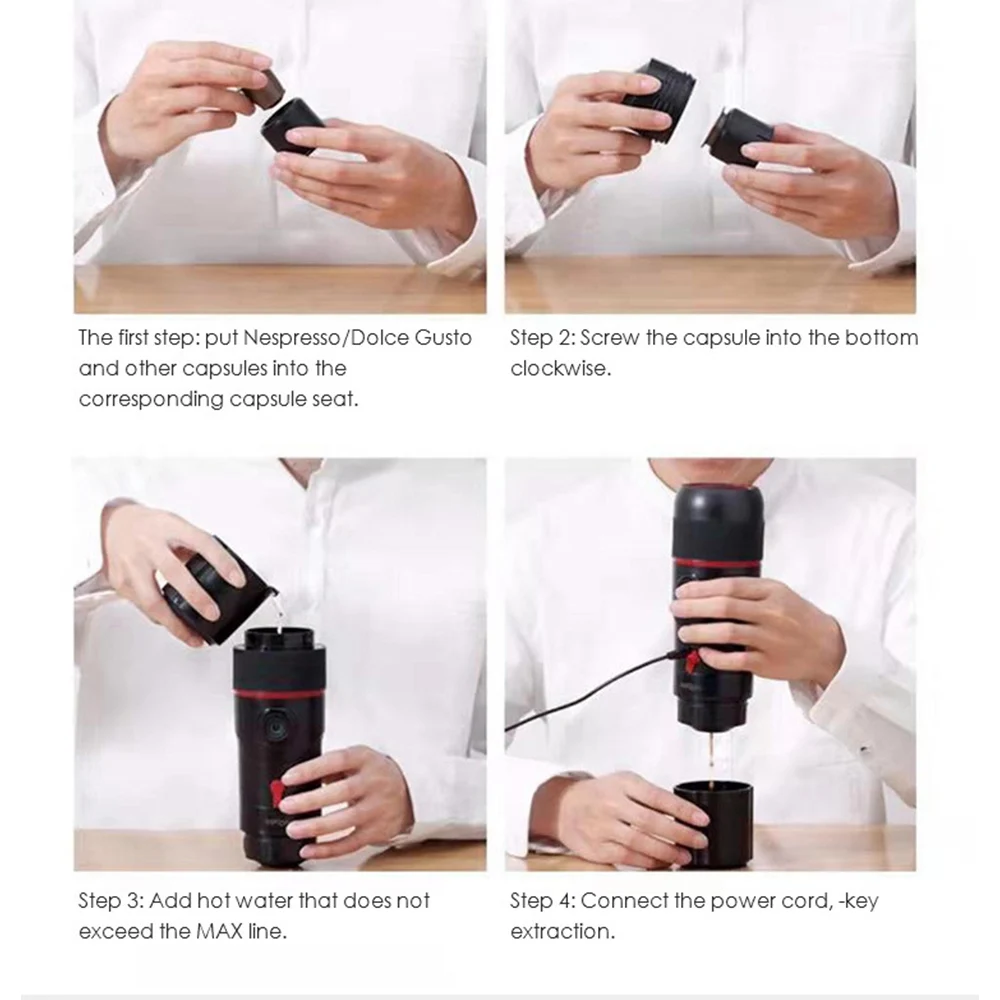 The first step: put Nespresso/Dolce Gusto and other capsules into the corresponding capsule seat.

Step 2: Screw the capsule into the bottom clockwise.

Step 3: Add hot water that does not exceed the MAX line.

Step 4: Connect the power cord, -key extraction.