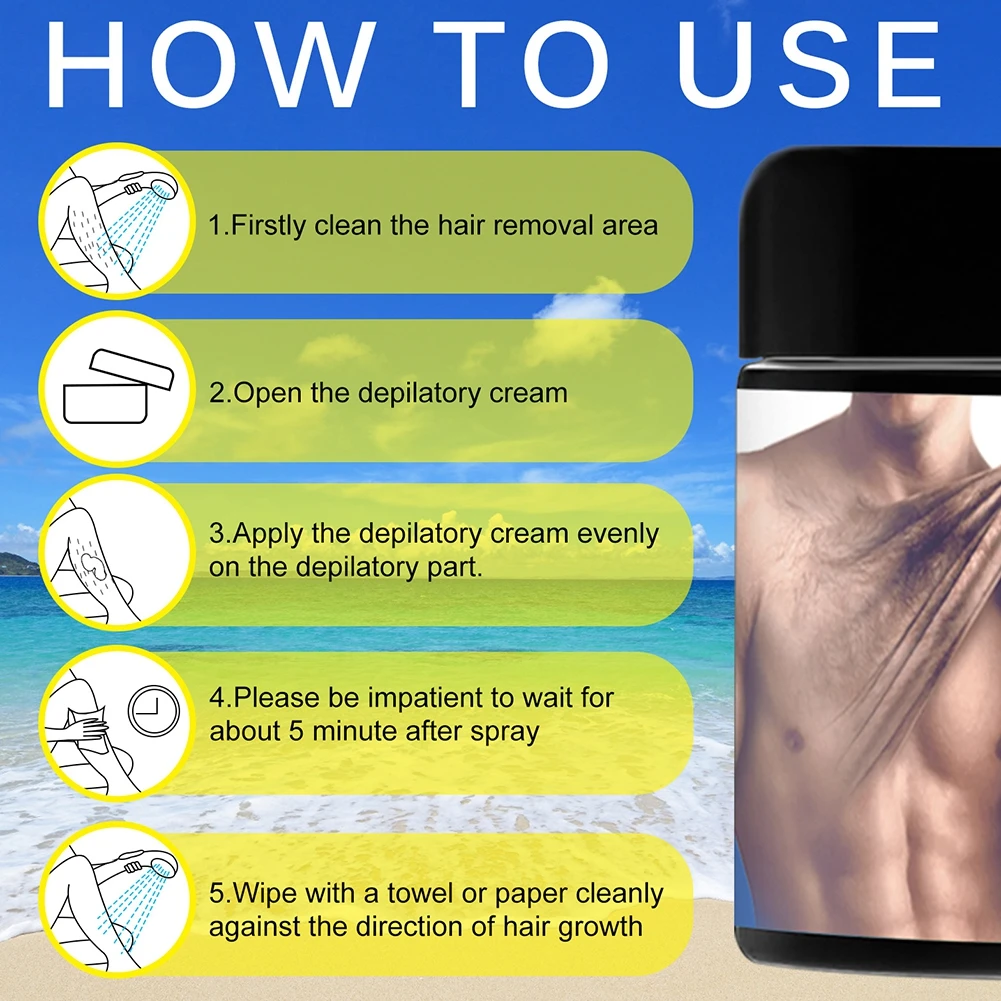 HOW TO USE

1.Firstly clean the hair removal area

2.Open the depilatory cream

3.Apply the depilatory cream evenly on the depilatory part.

4.Please be impatient to wait for about 5 minute after spray

5.Wipe with a towel or paper cleanly against the direction of hair growth