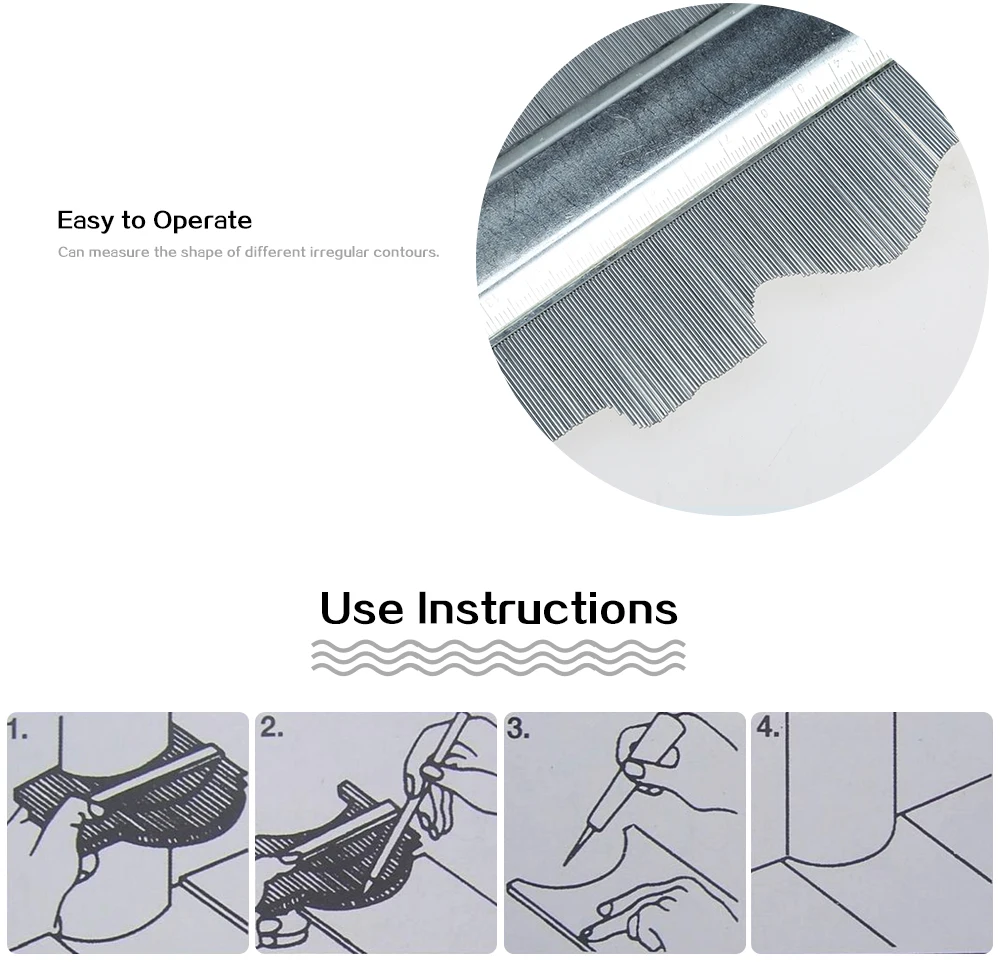 Easy to Operate
Can measure the shape of different irregular contours.

Use Instructions

1.

2.

3.

4.