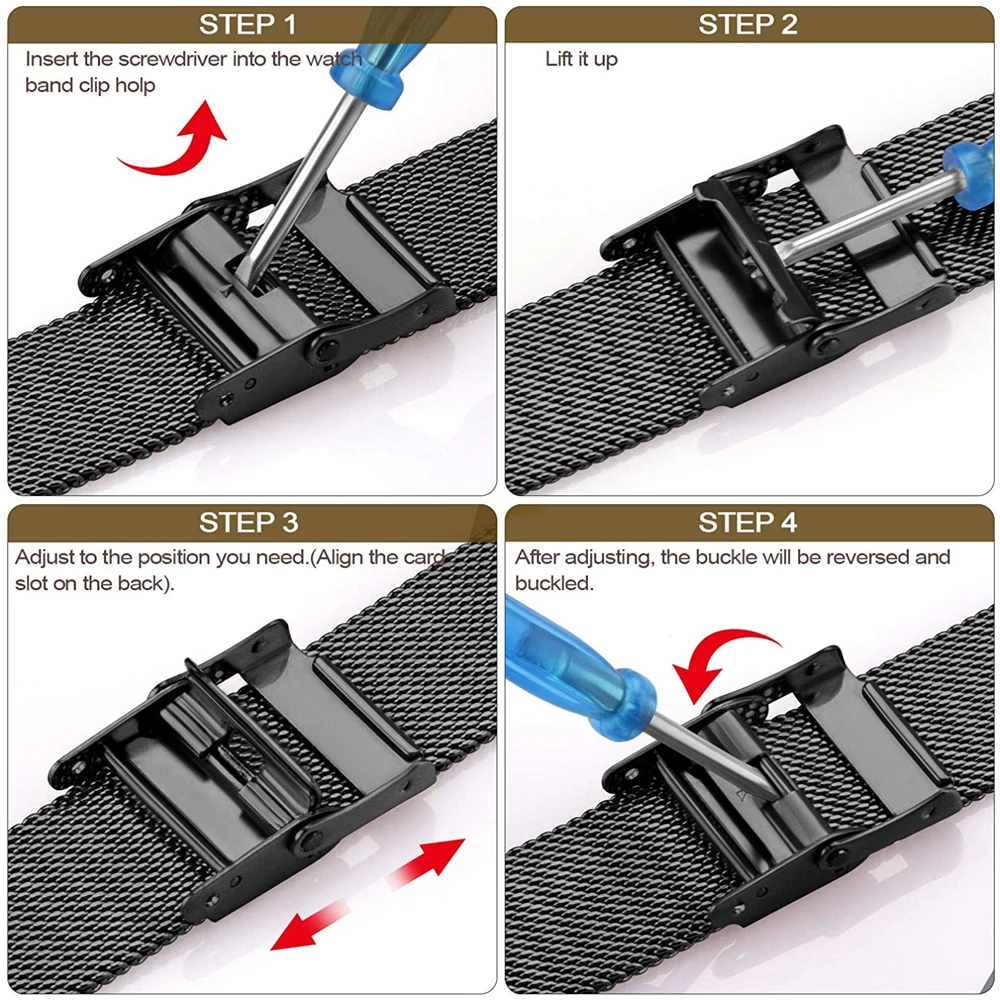 STEP 1

Insert the screwdriver into the watch band clip holp

STEP 2

Lift it up

STEP 3

Adjust to the position you need.(Align the card slot on the back).

STEP 4

After adjusting, the buckle will be reversed and buckled.