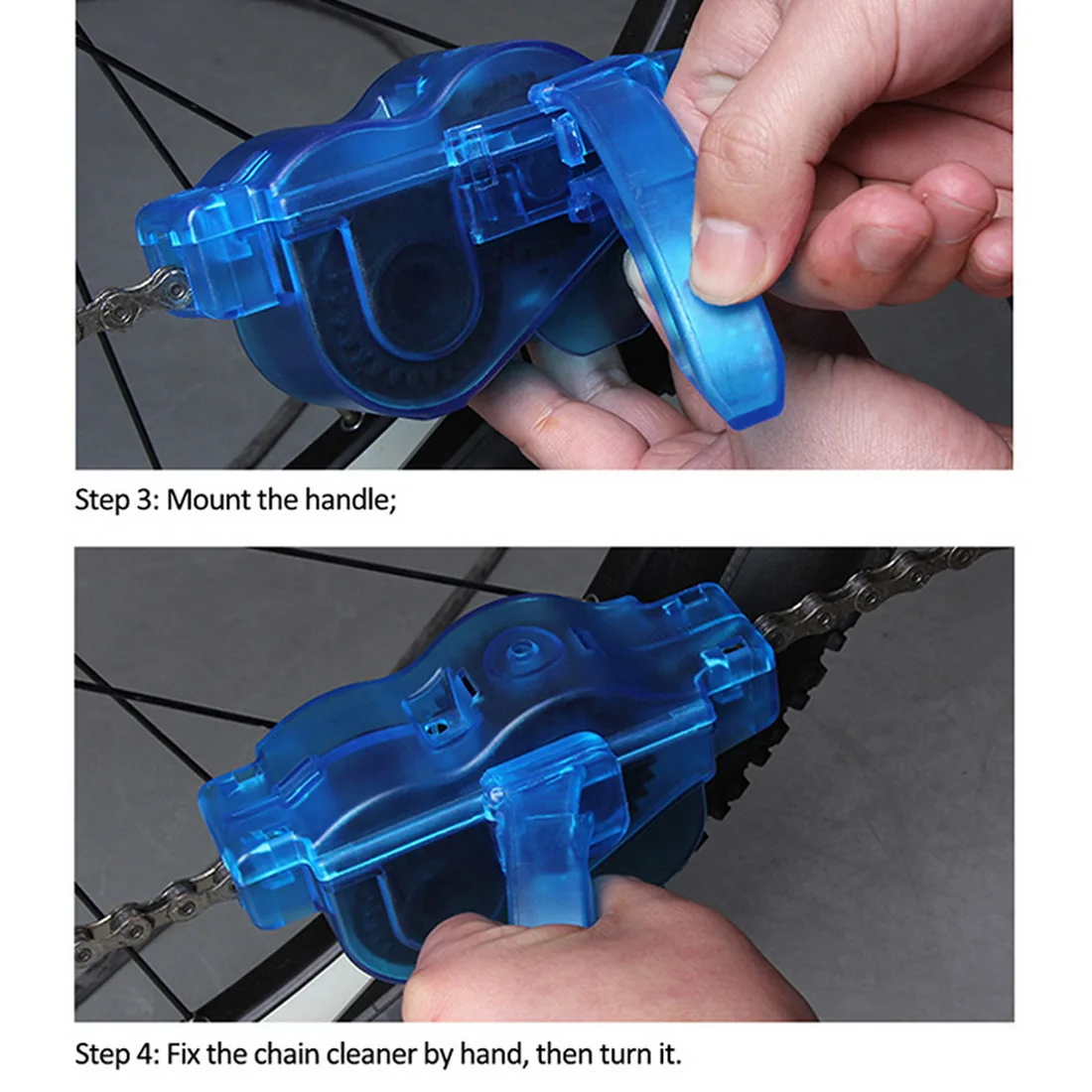 Step 3: Mount the handle;

Step 4: Fix the chain cleaner by hand, then turn it.