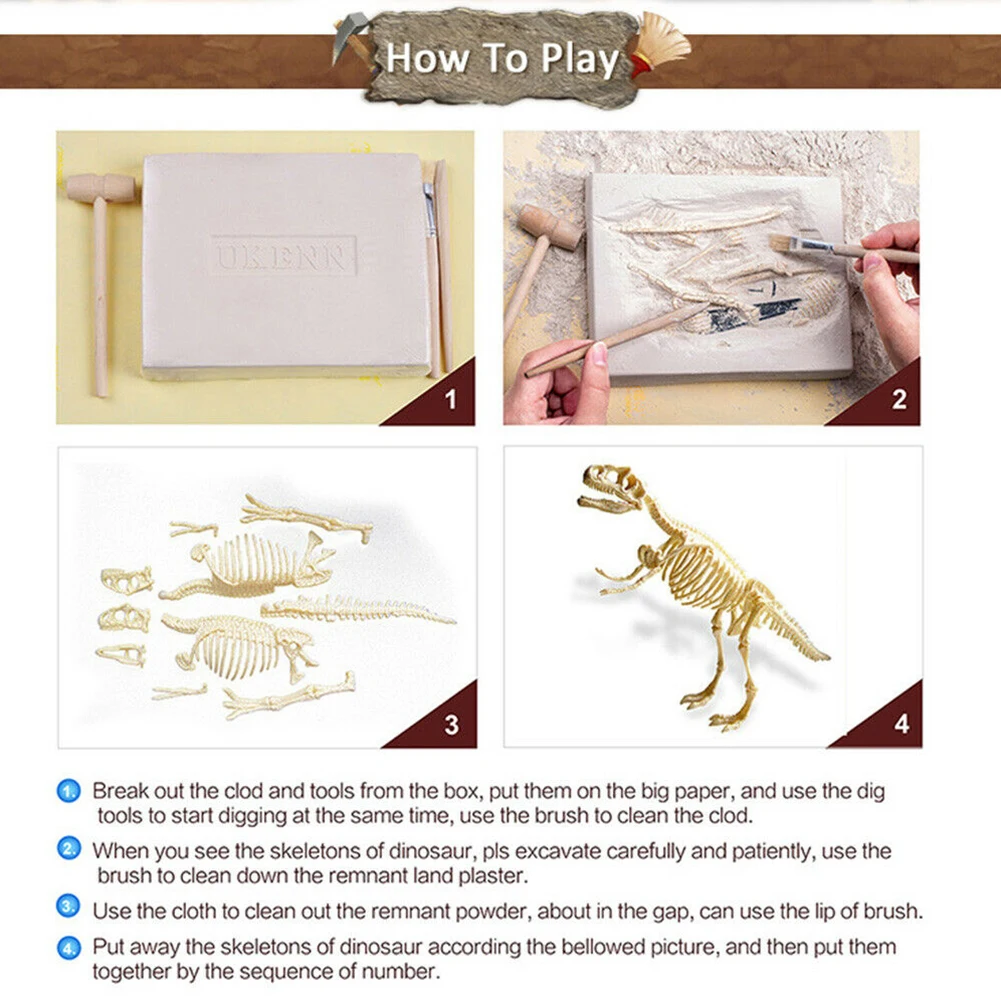 How To Play

UKENN

1

2

3

4

1. Break out the clod and tools from the box, put them on the big paper, and use the dig tools to start digging at the same time, use the brush to clean the clod.

2. When you see the skeletons of dinosaur, pls excavate carefully and patiently, use the brush to clean down the remnant land plaster.

3. Use the cloth to clean out the remnant powder, about in the gap, can use the lip of brush.

4. Put away the skeletons of dinosaur according the bellowed picture, and then put them together by the sequence of number.