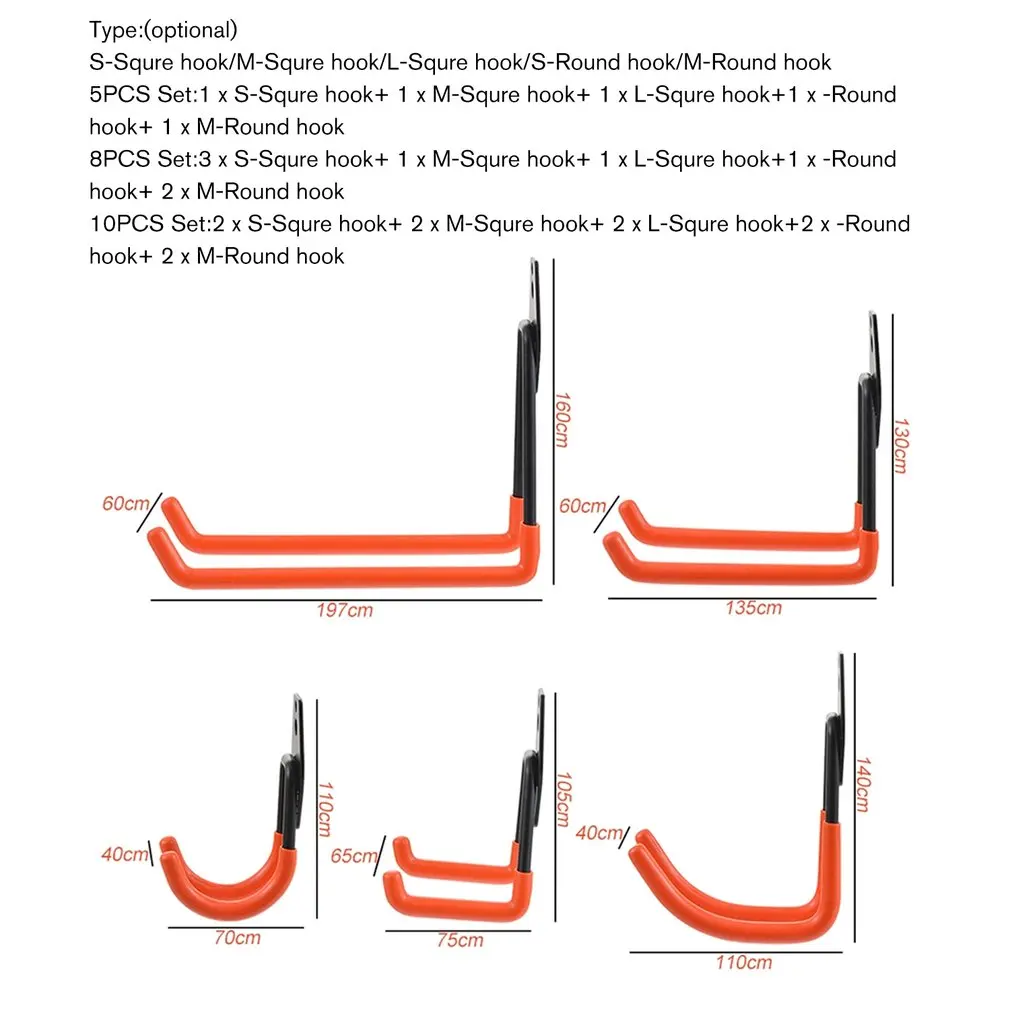 Type:(optional)
S-Squre hook/M-Squre hook/L-Squre hook/S-Round hook/M-Round hook
5PCS Set:1 x S-Squre hook+ 1 x M-Squre hook+ 1 x L-Squre hook+1 x -Round hook+ 1 x M-Round hook
8PCS Set:3 x S-Squre hook+ 1 x M-Squre hook+ 1 x L-Squre hook+1 x -Round hook+ 2 x M-Round hook
10PCS Set:2 x S-Squre hook+ 2 x M-Squre hook+ 2 x L-Squre hook+2 x -Round hook+ 2 x M-Round hook

60cm
160cm
197cm

60cm
130cm
135cm

40cm
110cm
70cm

65cm
105cm
75cm

40cm
140cm
110cm