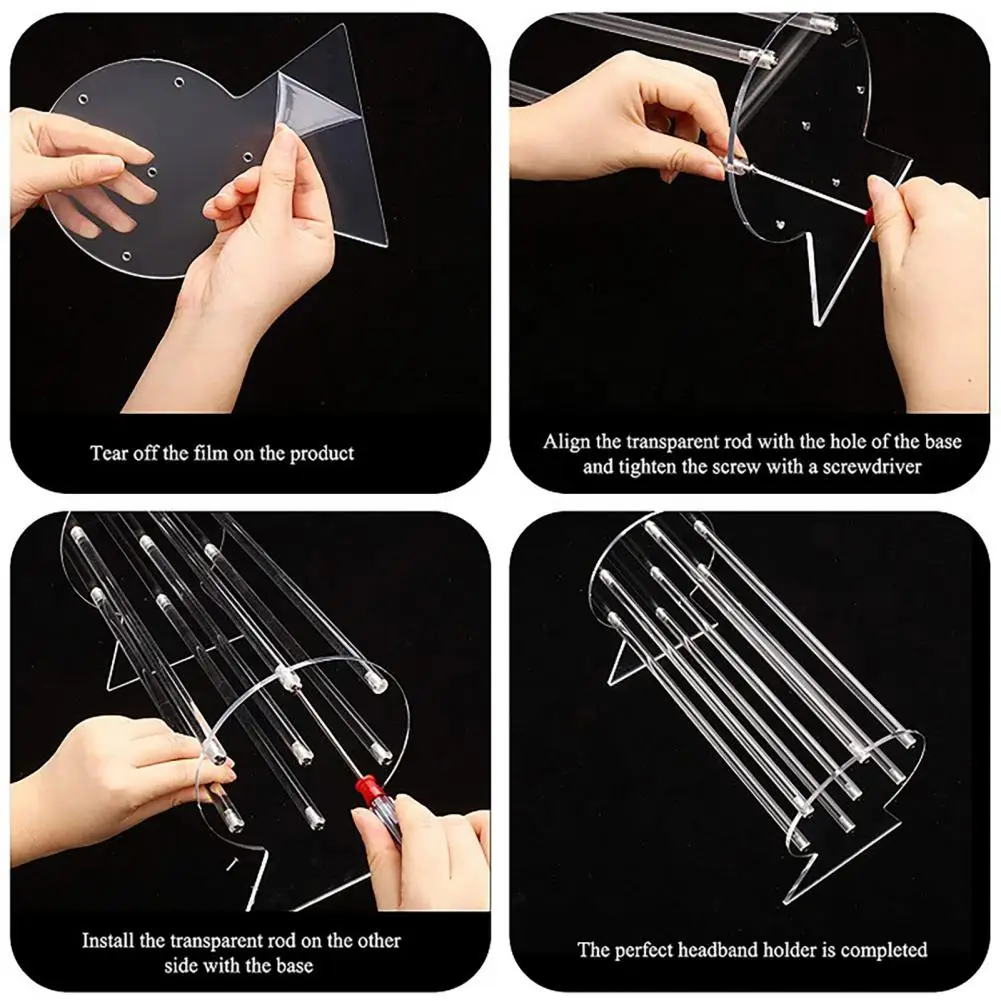 Tear off the film on the product

Align the transparent rod with the hole of the base and tighten the screw with a screwdriver

Install the transparent rod on the other side with the base

The perfect headband holder is completed