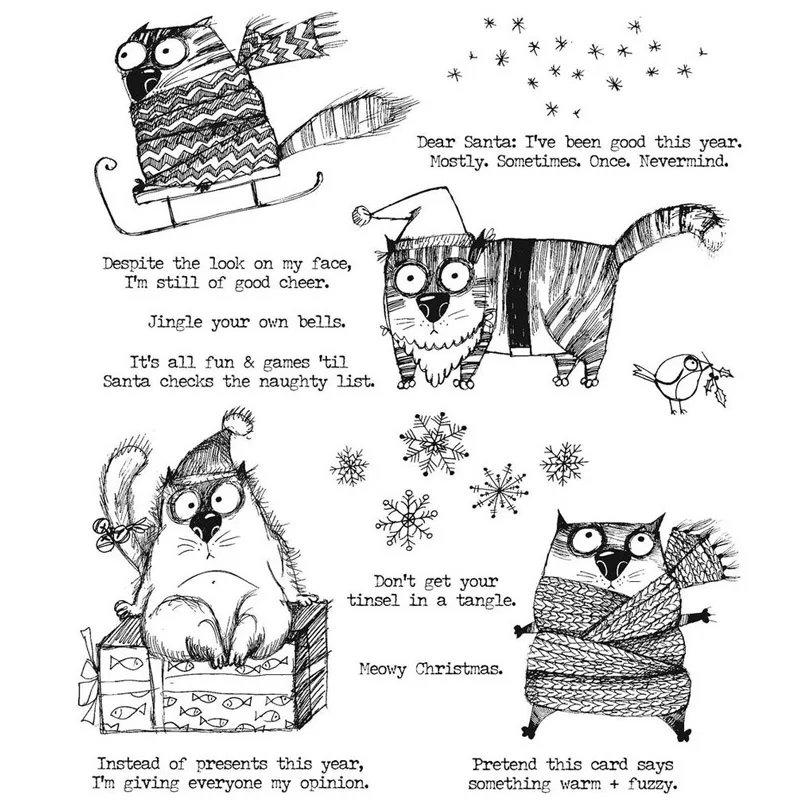 Dear Santa: I've been good this year. Mostly. Sometimes. Once. Nevermind.

Despite the look on my face, I'm still of good cheer.

Jingle your own bells.

It's all fun & games 'til Santa checks the naughty list.

Don't get your tinsel in a tangle.

Meowy Christmas.

Instead of presents this year, I'm giving everyone my opinion.

Pretend this card says something warm + fuzzy.