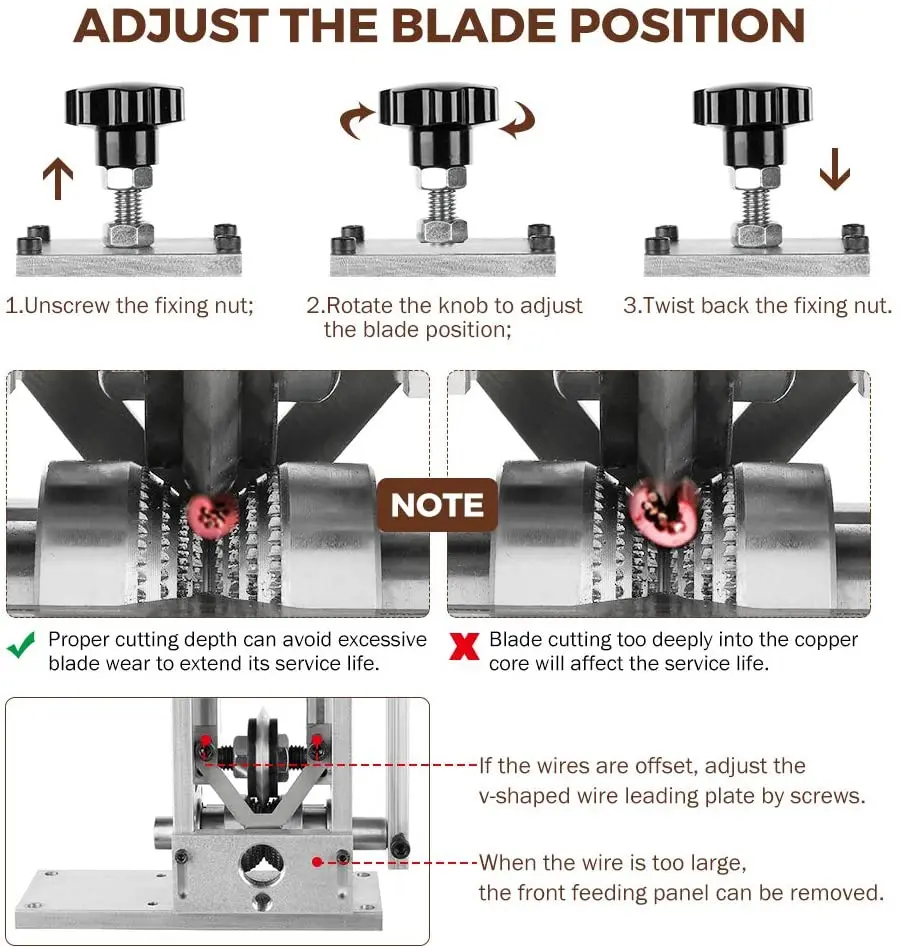 ADJUST THE BLADE POSITION

1.Unscrew the fixing nut;

2.Rotate the knob to adjust the blade position;

3.Twist back the fixing nut.

NOTE

Proper cutting depth can avoid excessive blade wear to extend its service life.

Blade cutting too deeply into the copper core will affect the service life.

If the wires are offset, adjust the v-shaped wire leading plate by screws.

When the wire is too large, the front feeding panel can be removed.