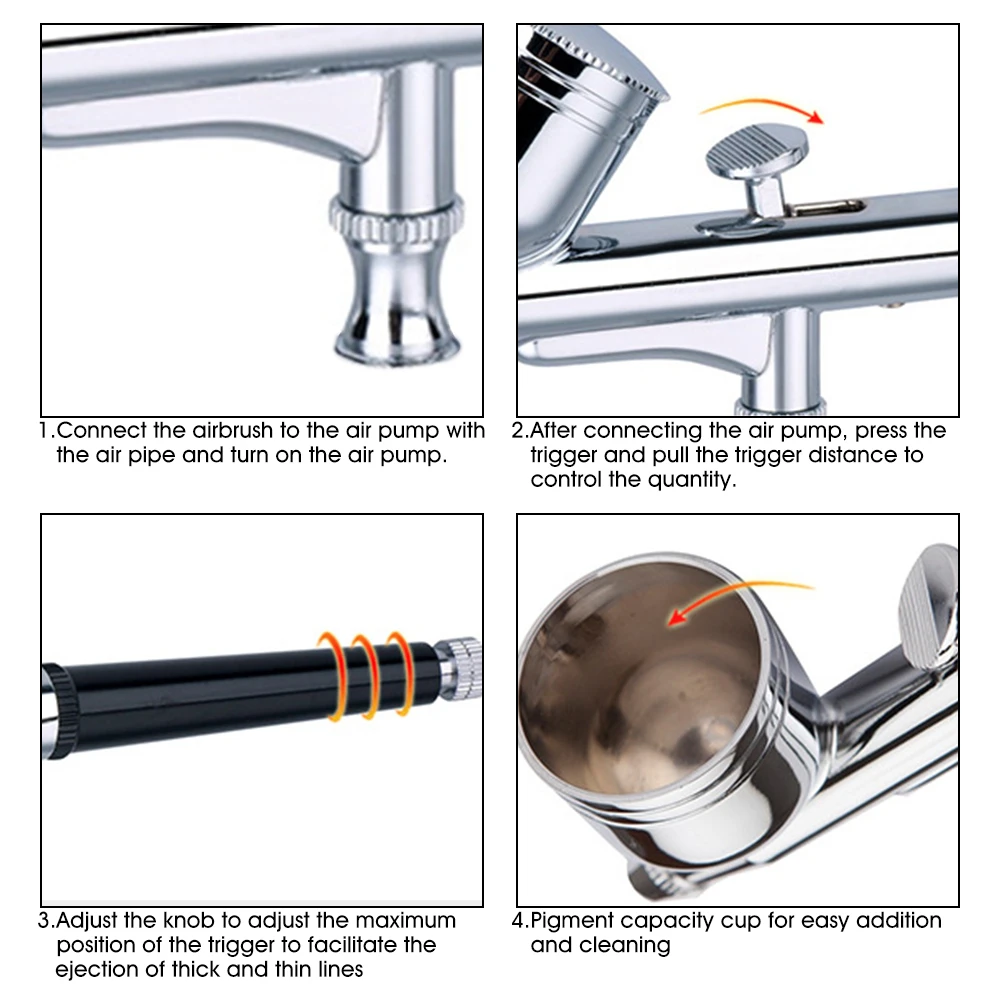 1.Connect the airbrush to the air pump with the air pipe and turn on the air pump.

2.After connecting the air pump, press the trigger and pull the trigger distance to control the quantity.

3.Adjust the knob to adjust the maximum position of the trigger to facilitate the ejection of thick and thin lines

4.Pigment capacity cup for easy addition and cleaning