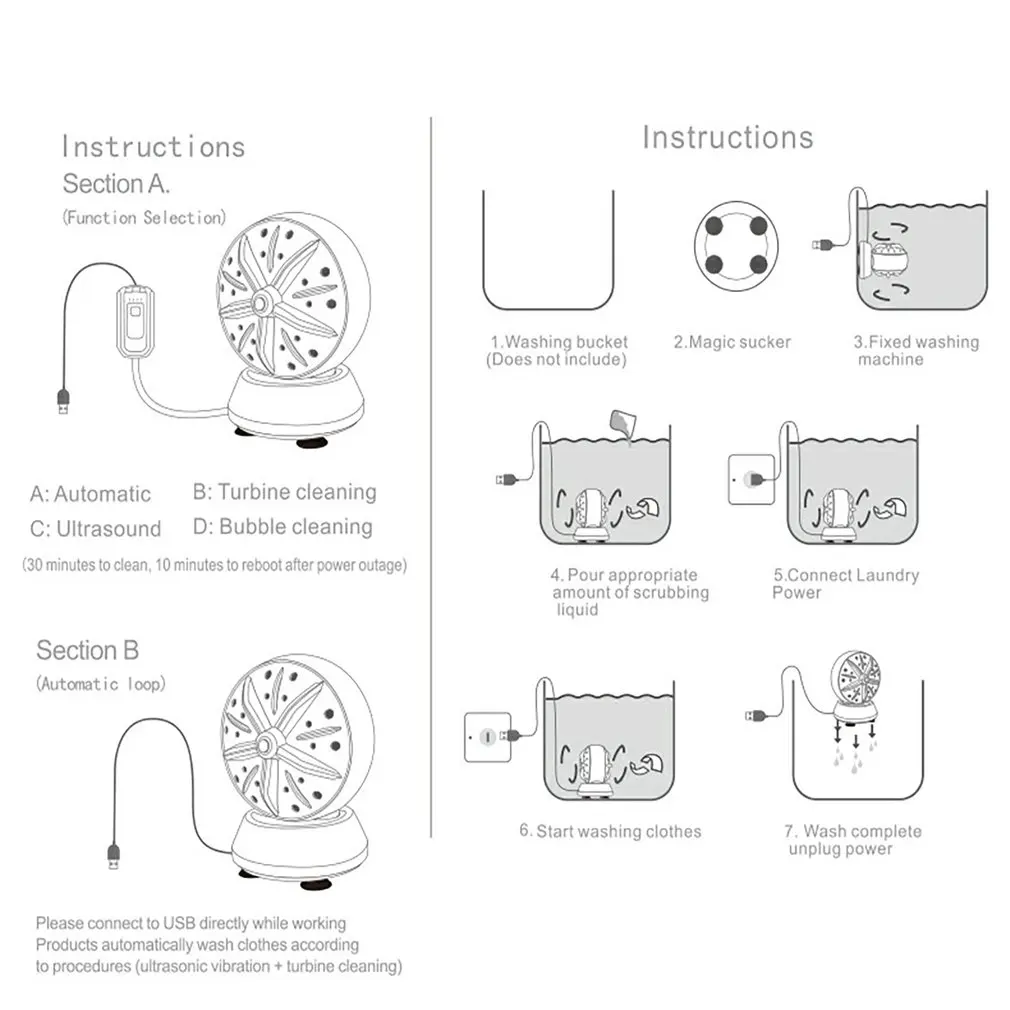 Instructions
Section A.
(Function Selection)

A: Automatic B: Turbine cleaning
C: Ultrasound D: Bubble cleaning
(30 minutes to clean, 10 minutes to reboot after power outage)

Section B
(Automatic loop)

Please connect to USB directly while working
Products automatically wash clothes according to procedures (ultrasonic vibration + turbine cleaning)

Instructions

1.Washing bucket (Does not include)

2.Magic sucker

3.Fixed washing machine

4. Pour appropriate amount of scrubbing liquid

5.Connect Laundry Power

6. Start washing clothes

7. Wash complete unplug power