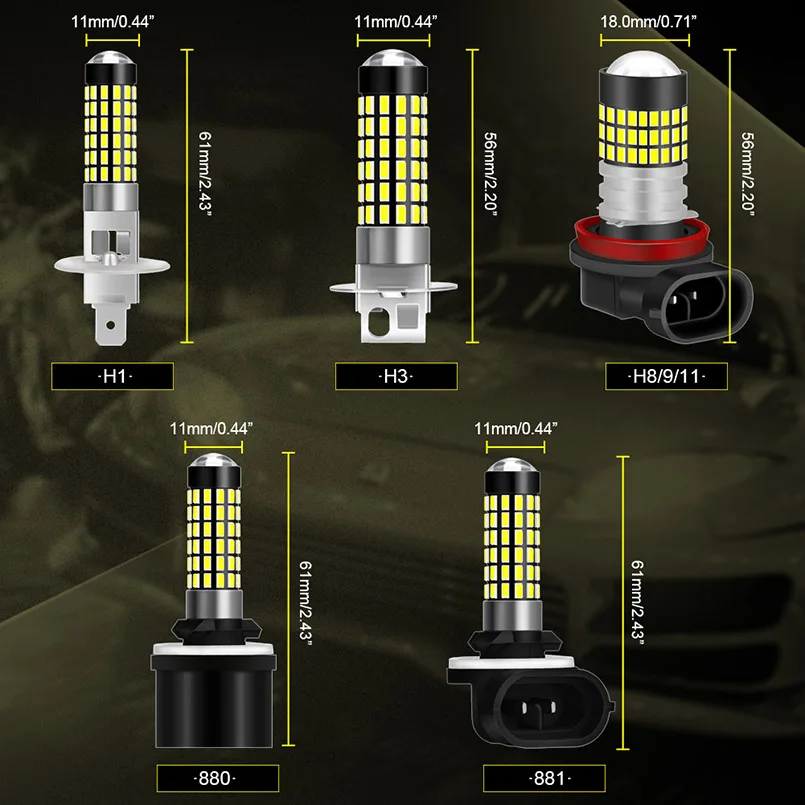 11mm/0.44"

61mm/2.43"

·H1·

11mm/0.44"

56mm/2.20"

·H3·

18.0mm/0.71"

56mm/2.20"

·H8/9/11·

11mm/0.44"

61mm/2.43"

·880·

11mm/0.44"

61mm/2.43"

·881·