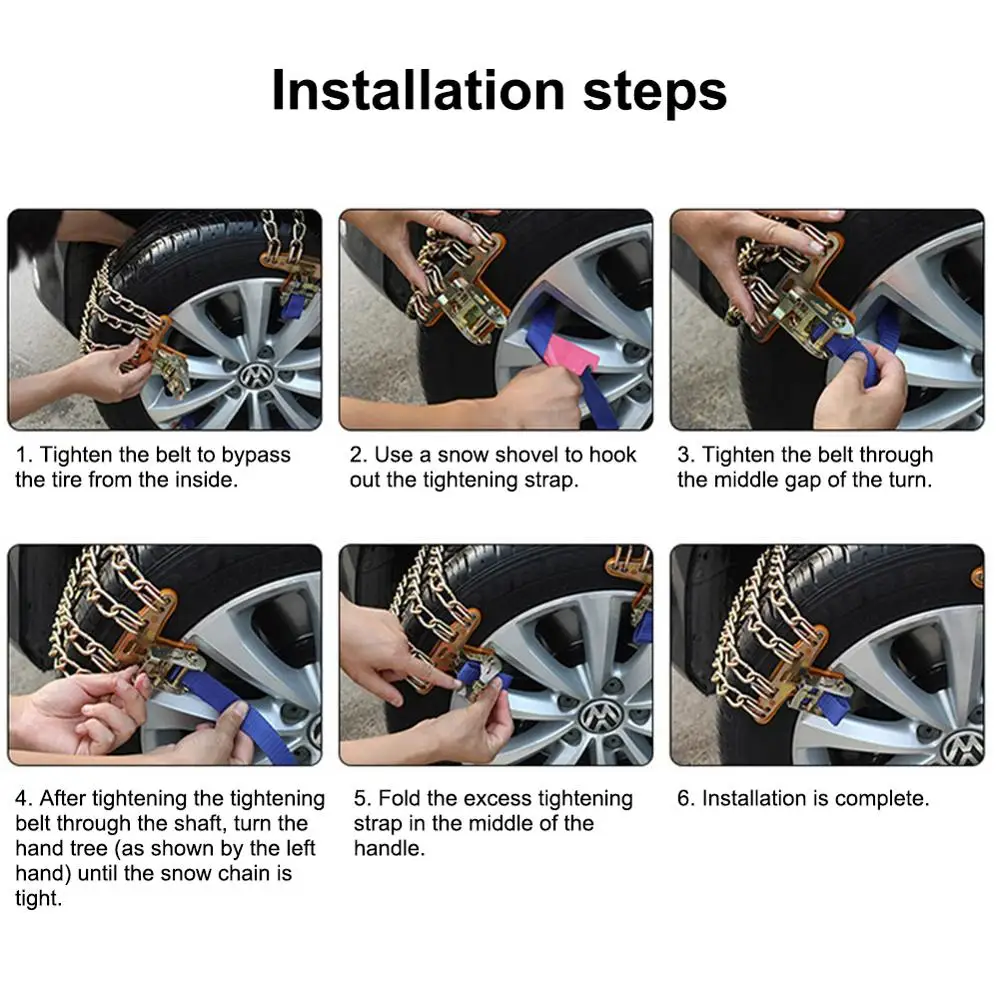 Installation steps

1. Tighten the belt to bypass the tire from the inside.

2. Use a snow shovel to hook out the tightening strap.

3. Tighten the belt through the middle gap of the turn.

4. After tightening the tightening belt through the shaft, turn the hand tree (as shown by the left hand) until the snow chain is tight.

5. Fold the excess tightening strap in the middle of the handle.

6. Installation is complete.