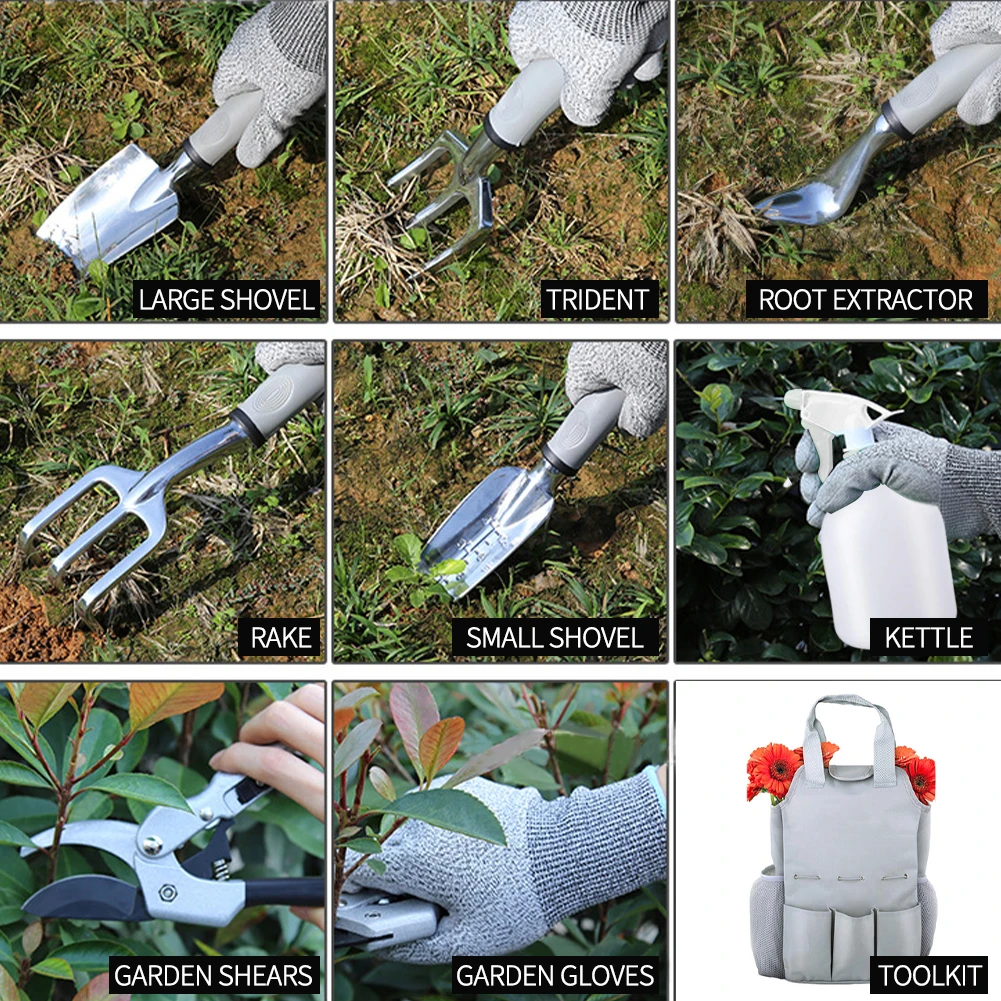 LARGE SHOVEL

TRIDENT

ROOT EXTRACTOR

RAKE

SMALL SHOVEL

KETTLE

GARDEN SHEARS

GARDEN GLOVES

TOOLKIT