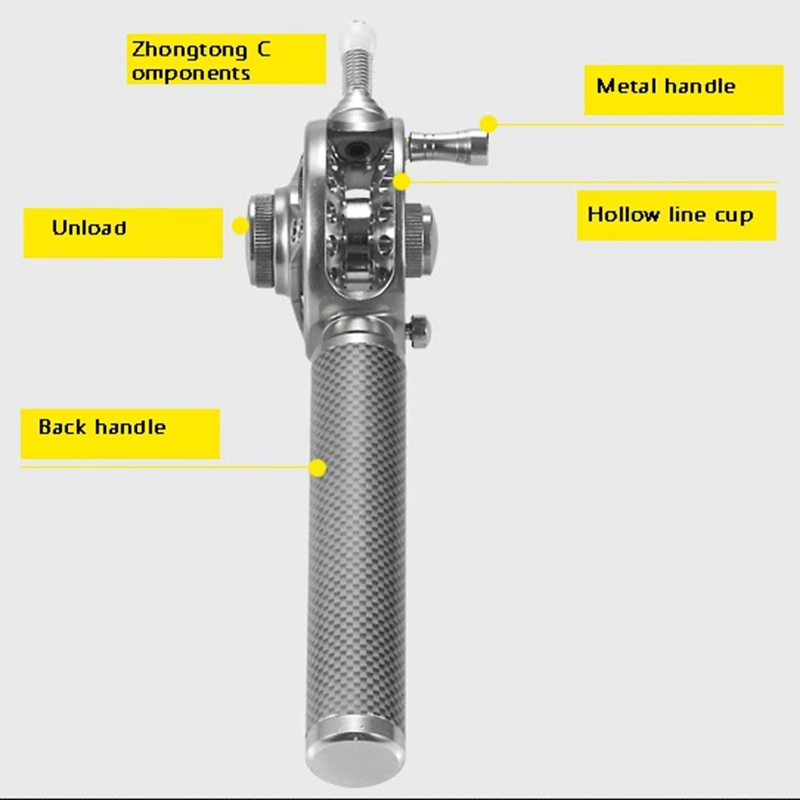 Zhongtong C omponents

Metal handle

Unload

Hollow line cup

Back handle