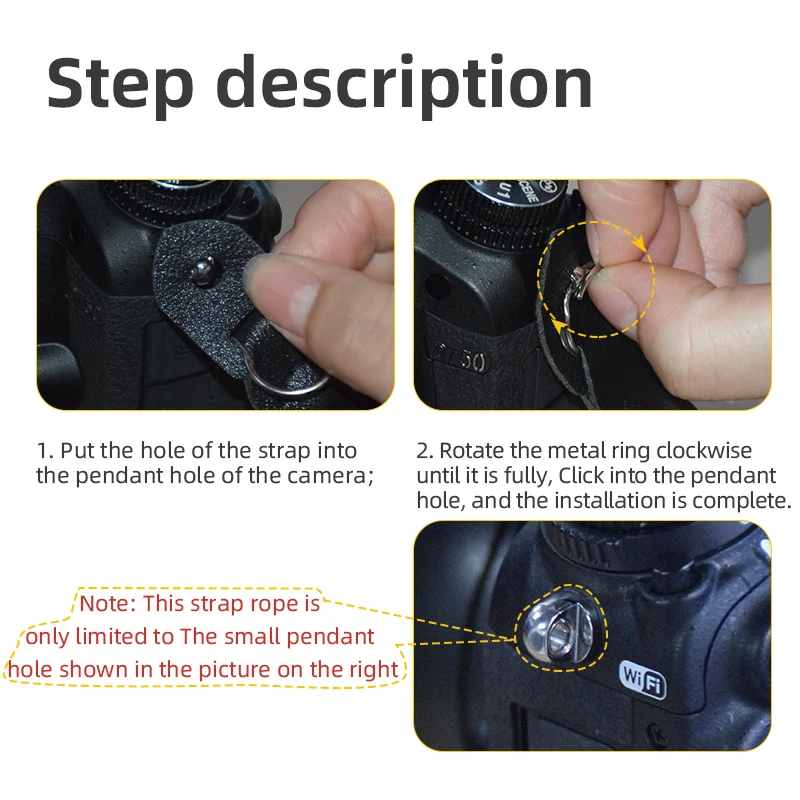 Step description

SCENE
U1

D750

1. Put the hole of the strap into the pendant hole of the camera;

2. Rotate the metal ring clockwise until it is fully, Click into the pendant hole, and the installation is complete.

Note: This strap rope is only limited to The small pendant hole shown in the picture on the right

WiFi