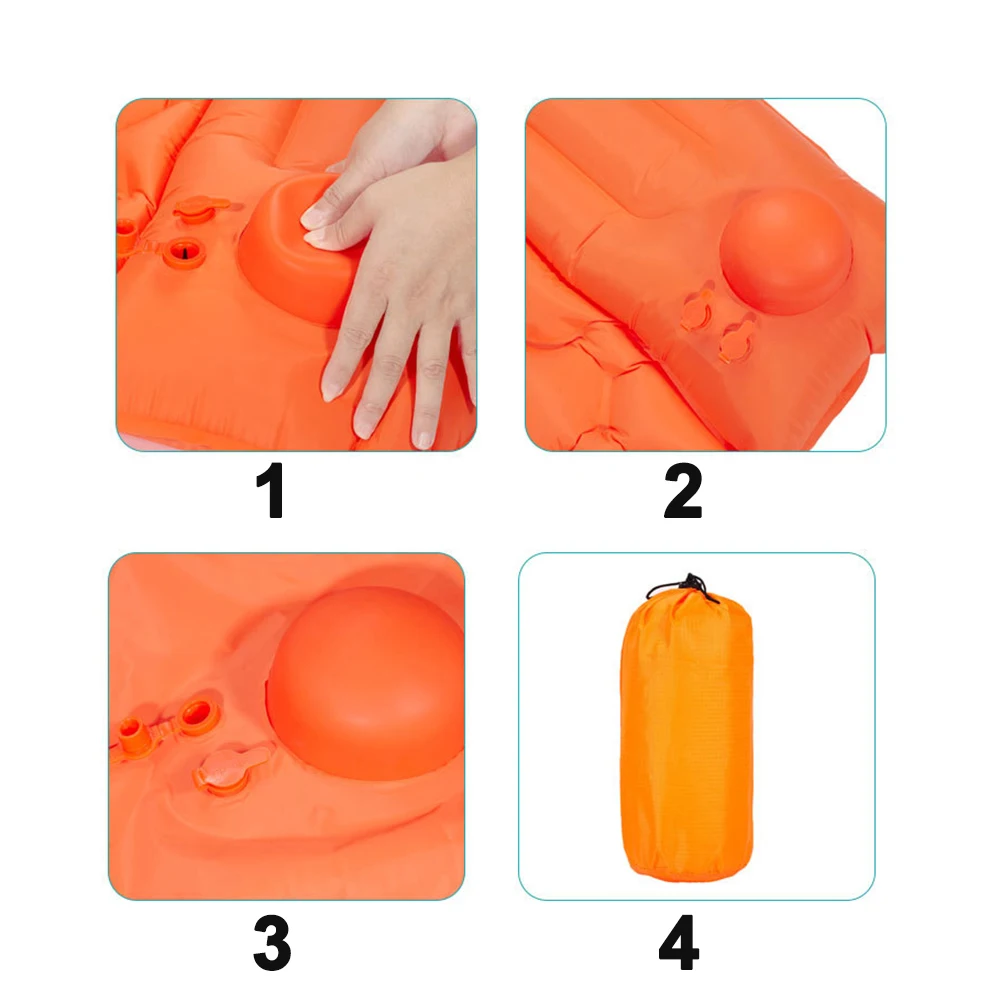 1

2

3

4