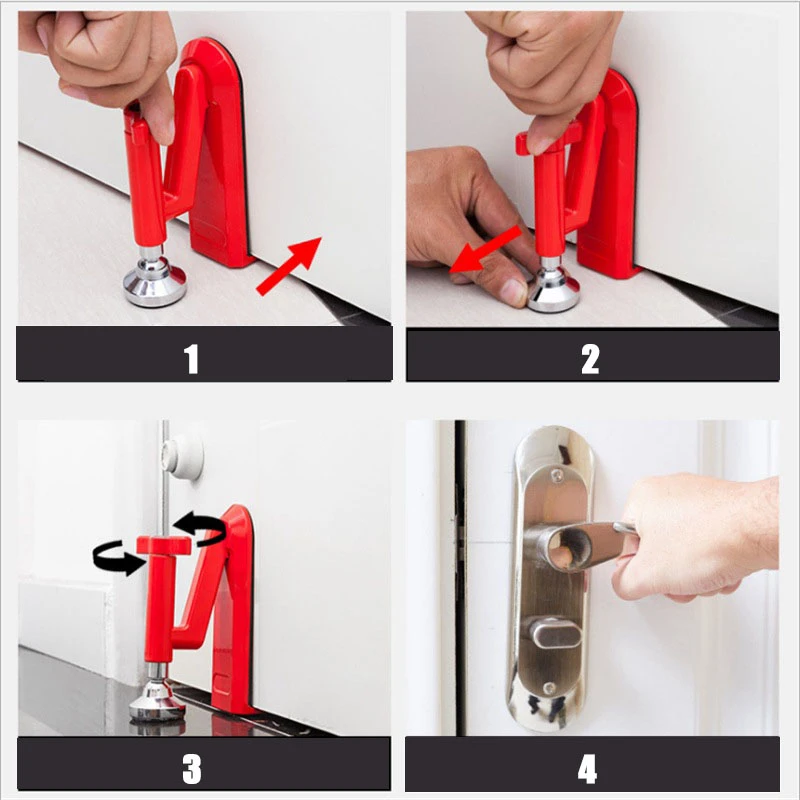 1

2

3

4