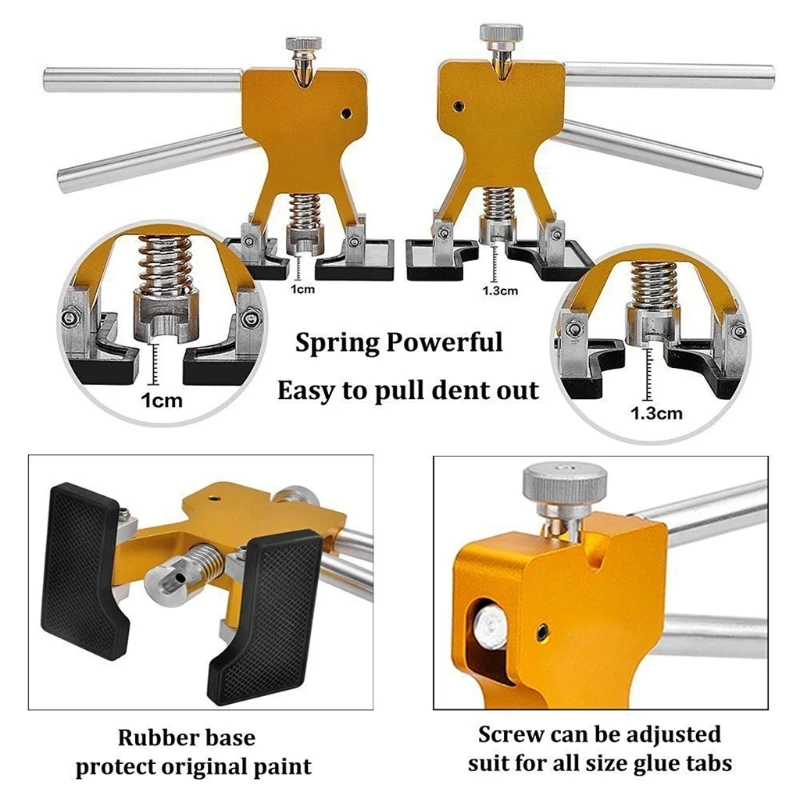 1cm

1.3cm

1cm

Spring Powerful

Easy to pull dent out

1.3cm

Rubber base
protect original paint

Screw can be adjusted
suit for all size glue tabs