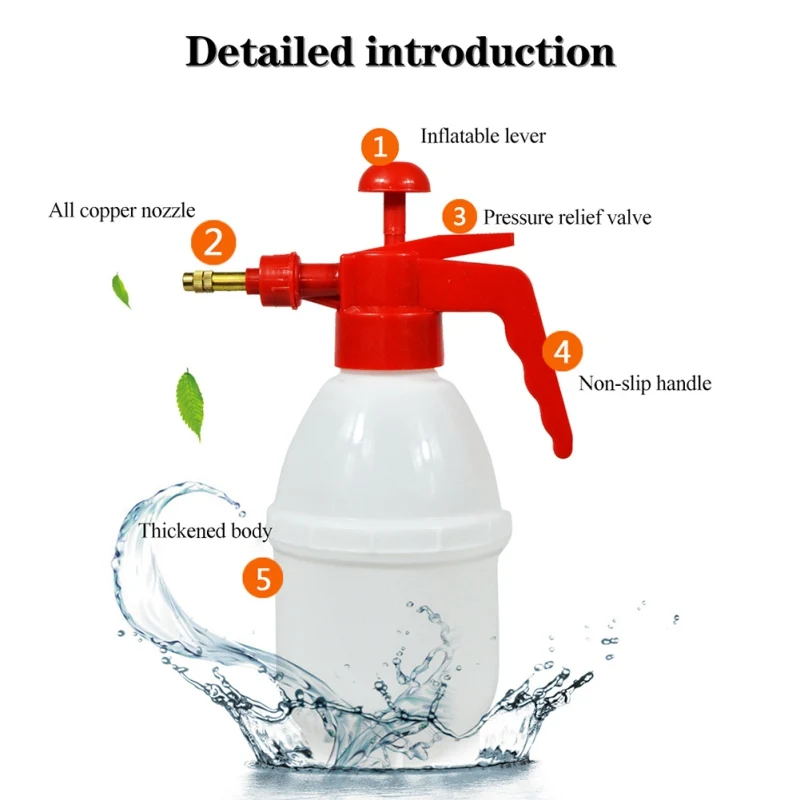 Detailed introduction

1 Inflatable lever

All copper nozzle

2

3 Pressure relief valve

4

Non-slip handle

Thickened body

5