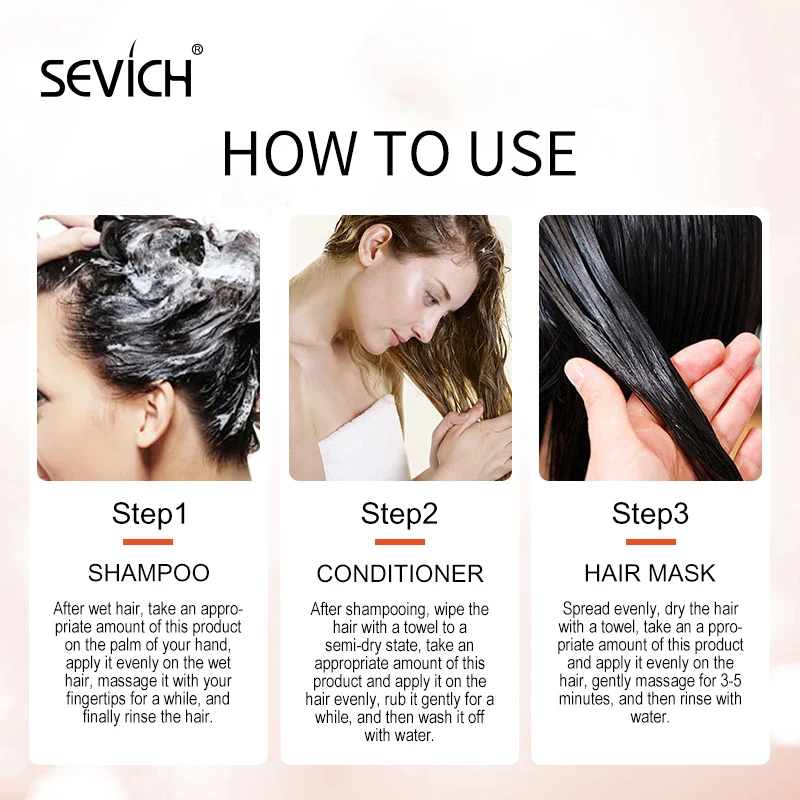 SEVICH®

HOW TO USE

Step1

SHAMPOO

After wet hair, take an appropriate amount of this product on the palm of your hand, apply it evenly on the wet hair, massage it with your fingertips for a while, and finally rinse the hair.

Step2

CONDITIONER

After shampooing, wipe the hair with a towel to a semi-dry state, take an appropriate amount of this product and apply it on the hair evenly, rub it gently for a while, and then wash it off with water.

Step3

HAIR MASK

Spread evenly, dry the hair with a towel, take an a ppropriate amount of this product and apply it evenly on the hair, gently massage for 3-5 minutes, and then rinse with water.