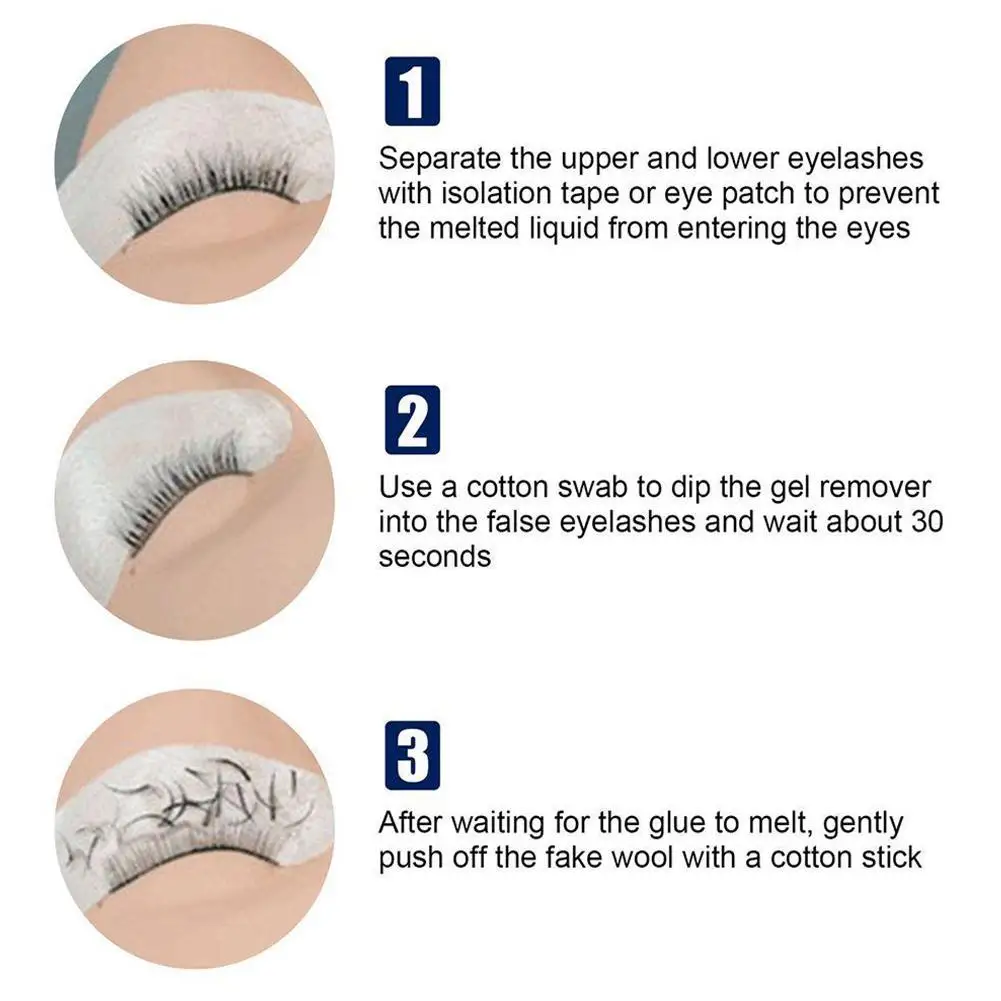 1

Separate the upper and lower eyelashes with isolation tape or eye patch to prevent the melted liquid from entering the eyes

2

Use a cotton swab to dip the gel remover into the false eyelashes and wait about 30 seconds

3

After waiting for the glue to melt, gently push off the fake wool with a cotton stick