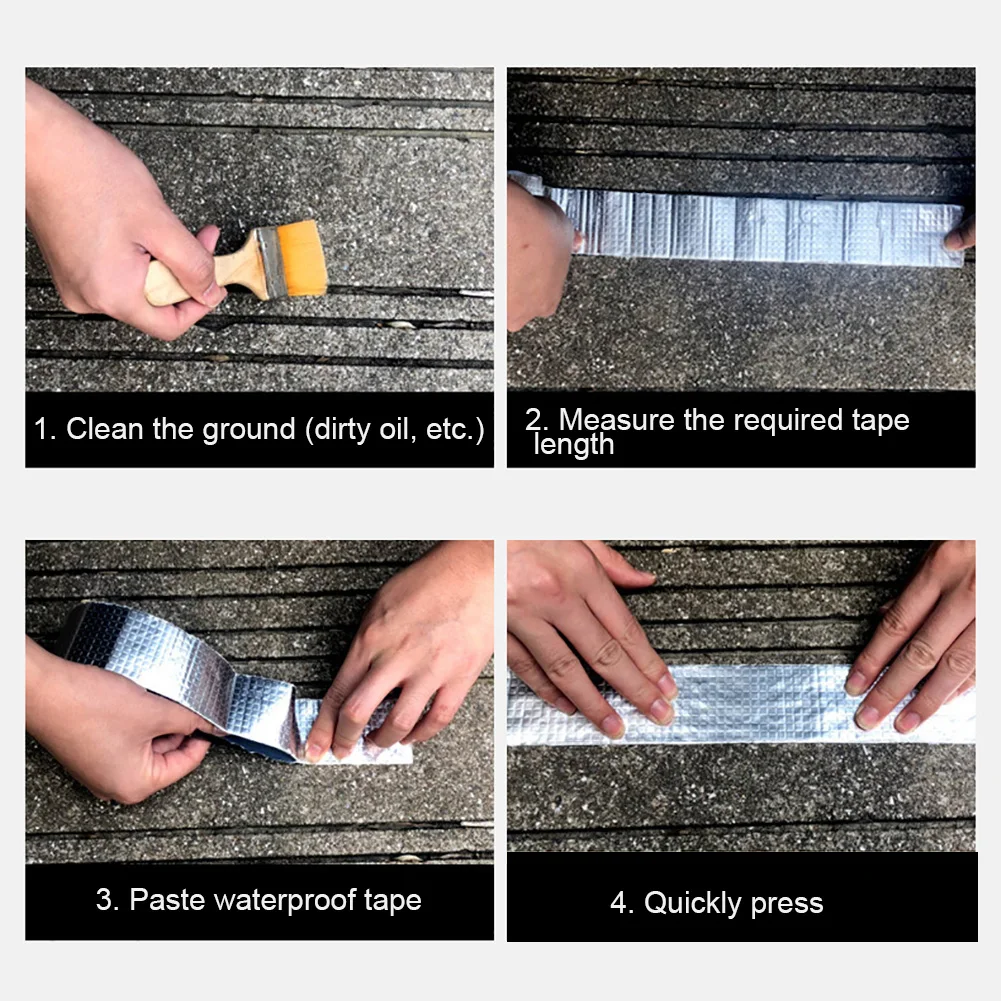 1. Clean the ground (dirty oil, etc.)

2. Measure the required tape length

3. Paste waterproof tape

4. Quickly press