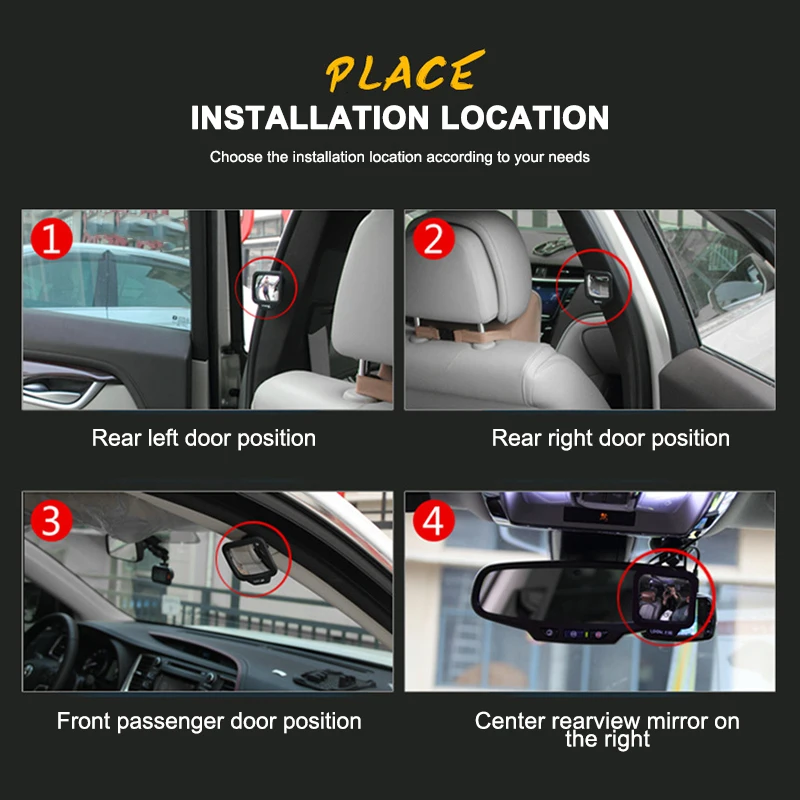 PLACE
INSTALLATION LOCATION

Choose the installation location according to your needs

1

Rear left door position

2

Rear right door position

3

Front passenger door position

4

Center rearview mirror on the right