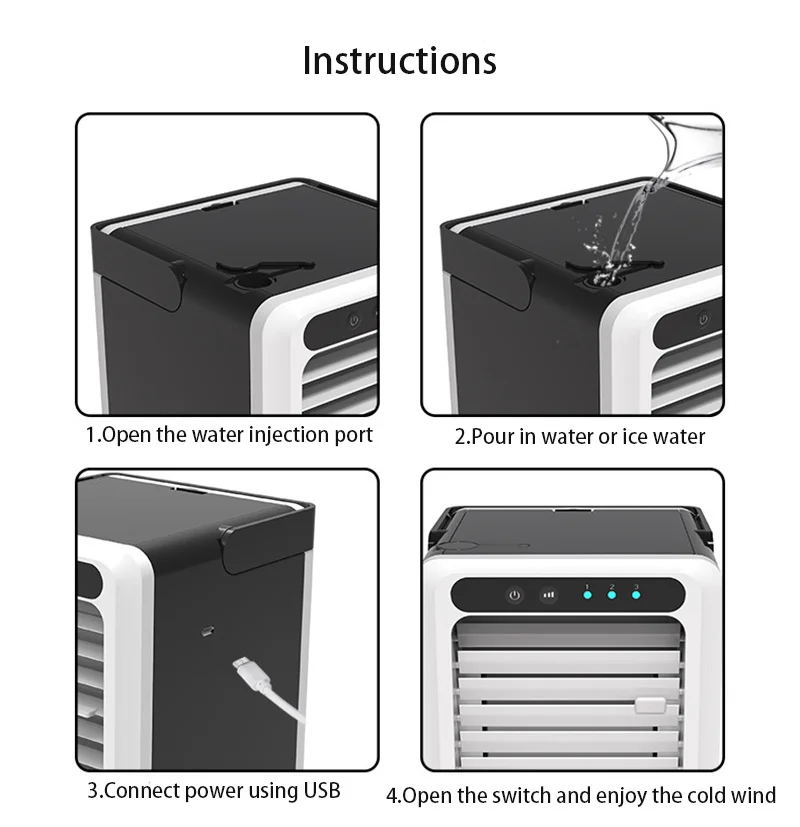 Instructions

1.Open the water injection port

2.Pour in water or ice water

1 2 3

3.Connect power using USB

4.Open the switch and enjoy the cold wind