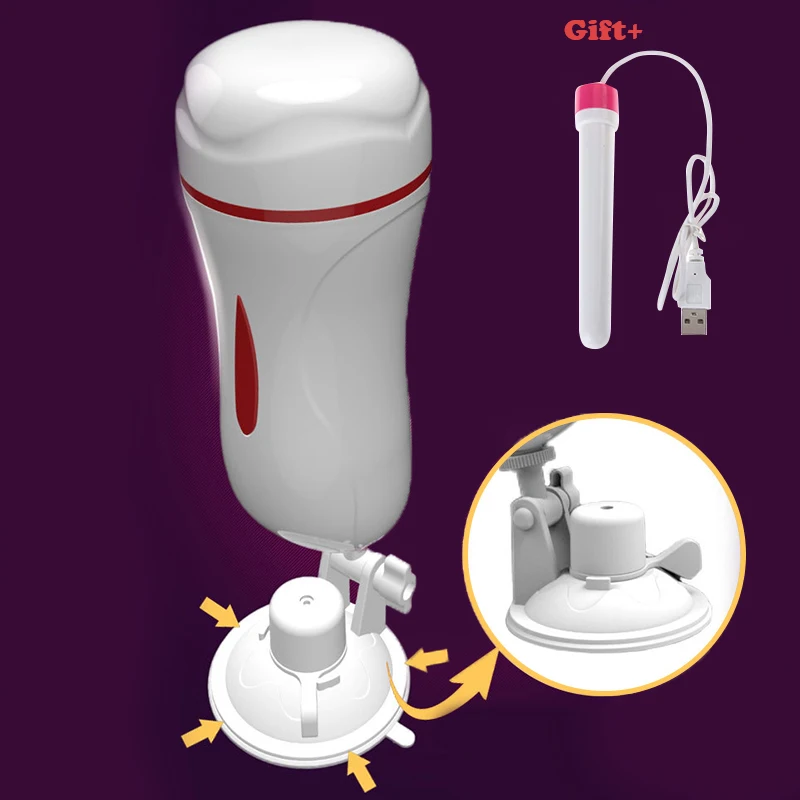 Gift+