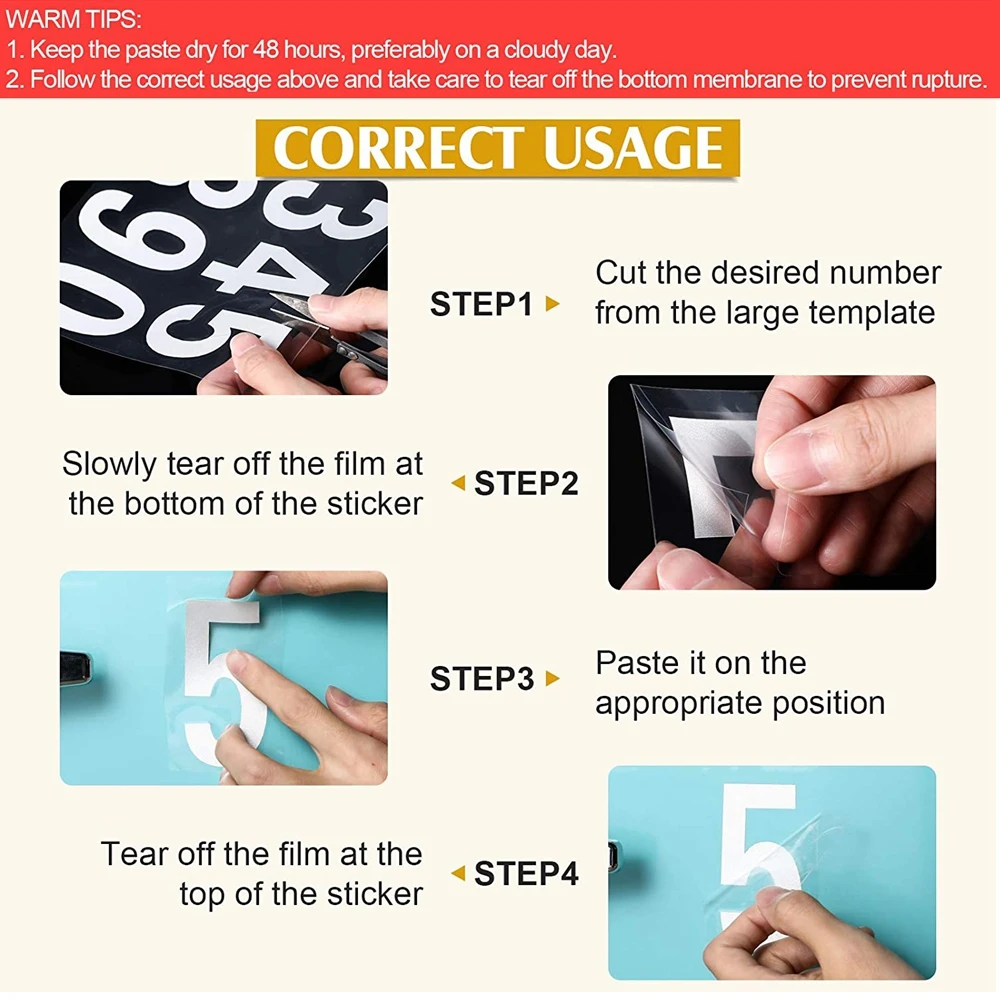 WARM TIPS:
1. Keep the paste dry for 48 hours, preferably on a cloudy day.
2. Follow the correct usage above and take care to tear off the bottom membrane to prevent rupture.

CORRECT USAGE

STEP1 Cut the desired number from the large template

Slowly tear off the film at the bottom of the sticker STEP2

STEP3 Paste it on the appropriate position

Tear off the film at the top of the sticker STEP4