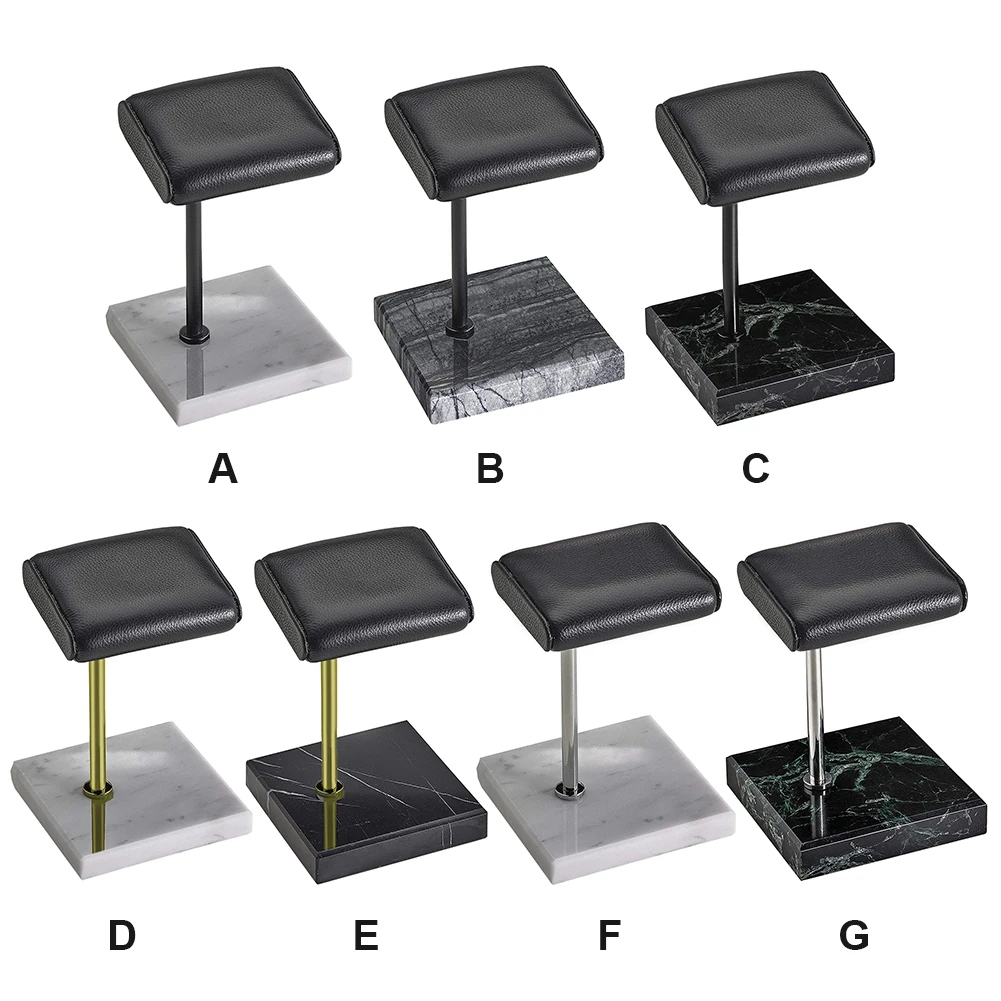 A B C

D E F G