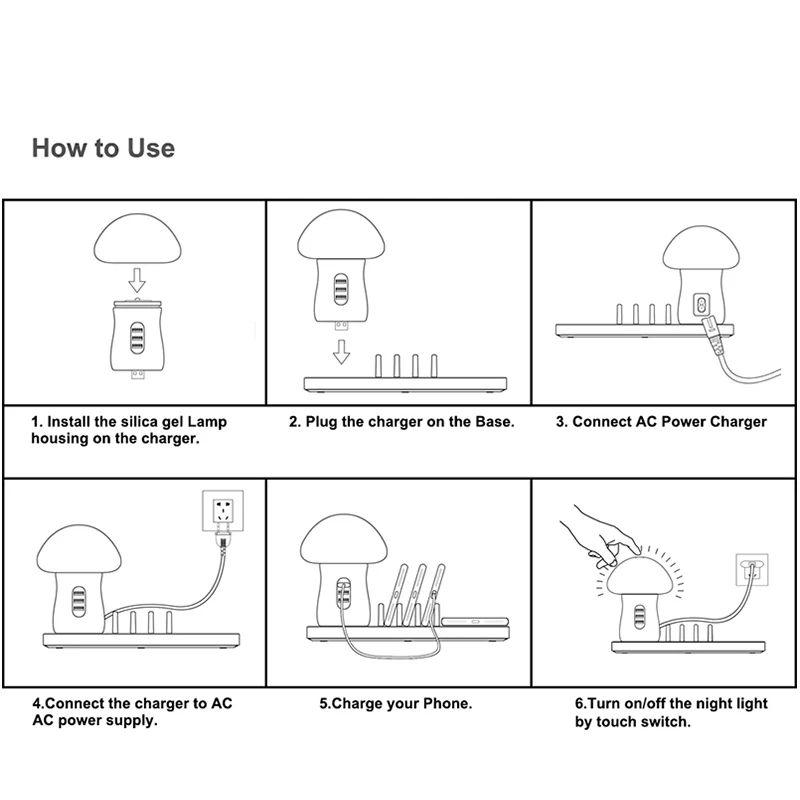 How to Use

1. Install the silica gel Lamp housing on the charger.

2. Plug the charger on the Base.

3. Connect AC Power Charger

4.Connect the charger to AC AC power supply.

5.Charge your Phone.

6.Turn on/off the night light by touch switch.