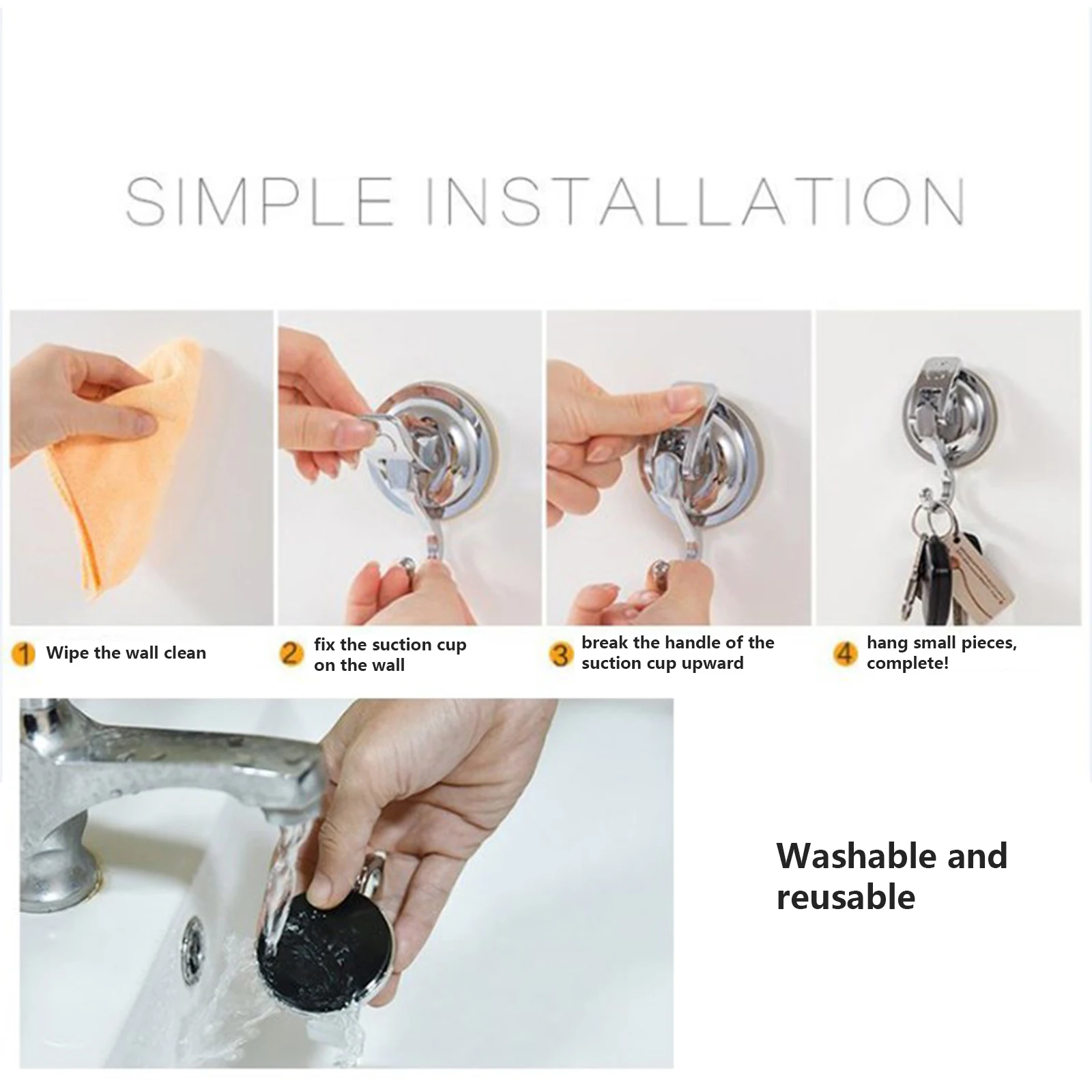 SIMPLE INSTALLATION

1 Wipe the wall clean

2 fix the suction cup on the wall

3 break the handle of the suction cup upward

4 hang small pieces, complete!

Washable and reusable